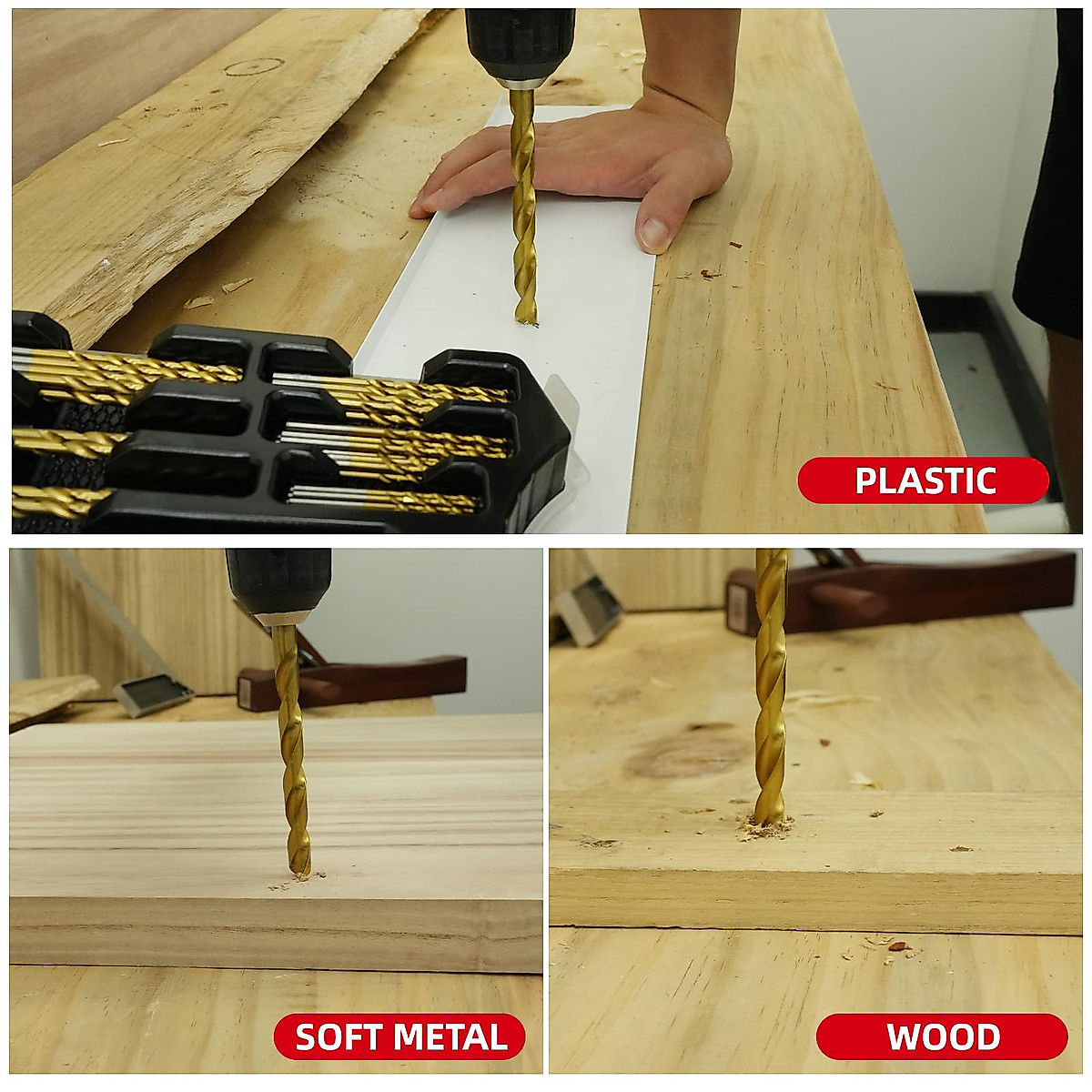 PLASTIC

SOFT METAL

WOOD