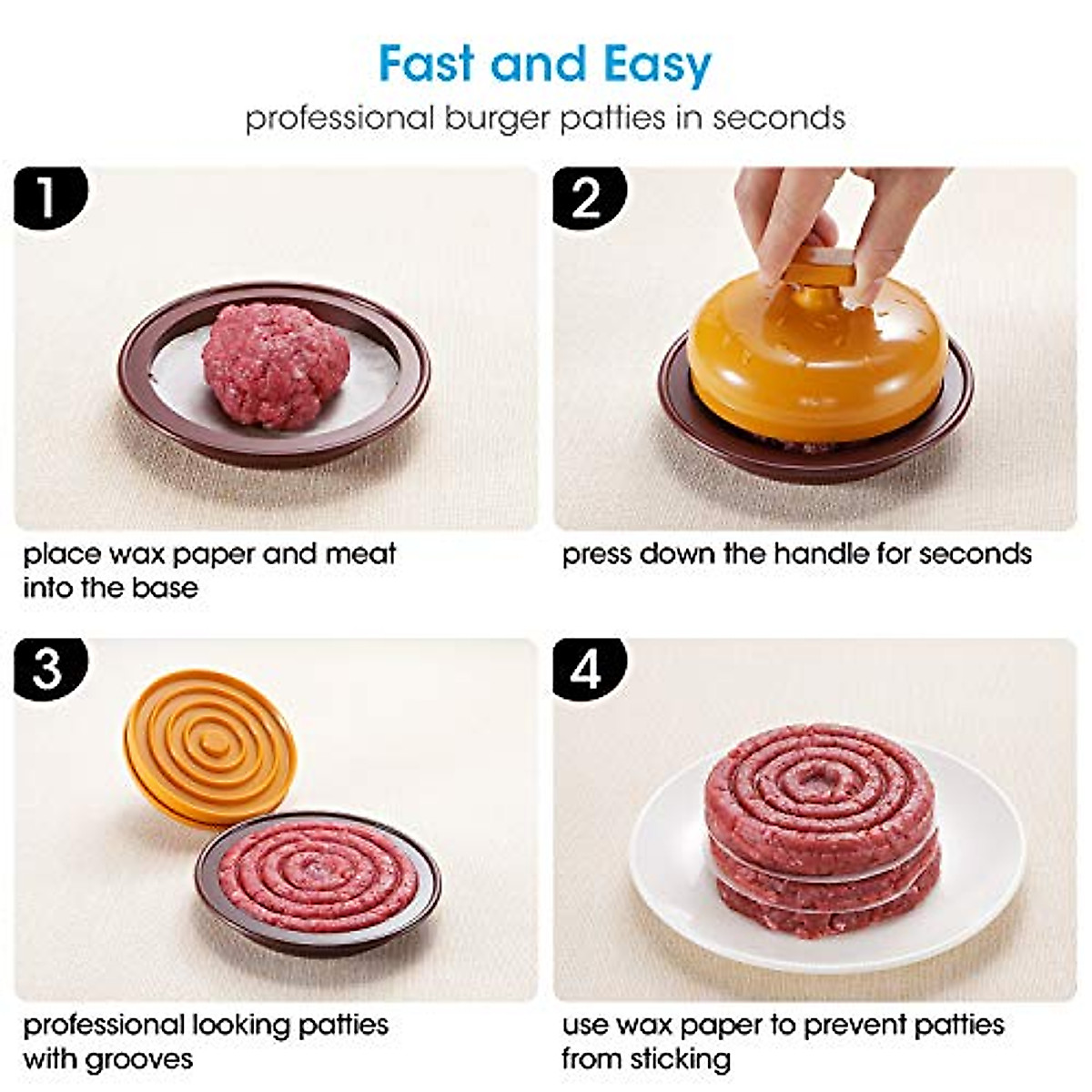 Fast and Easy
professional burger patties in seconds

1
place wax paper and meat into the base

2
press down the handle for seconds

3
professional looking patties with grooves

4
use wax paper to prevent patties from sticking