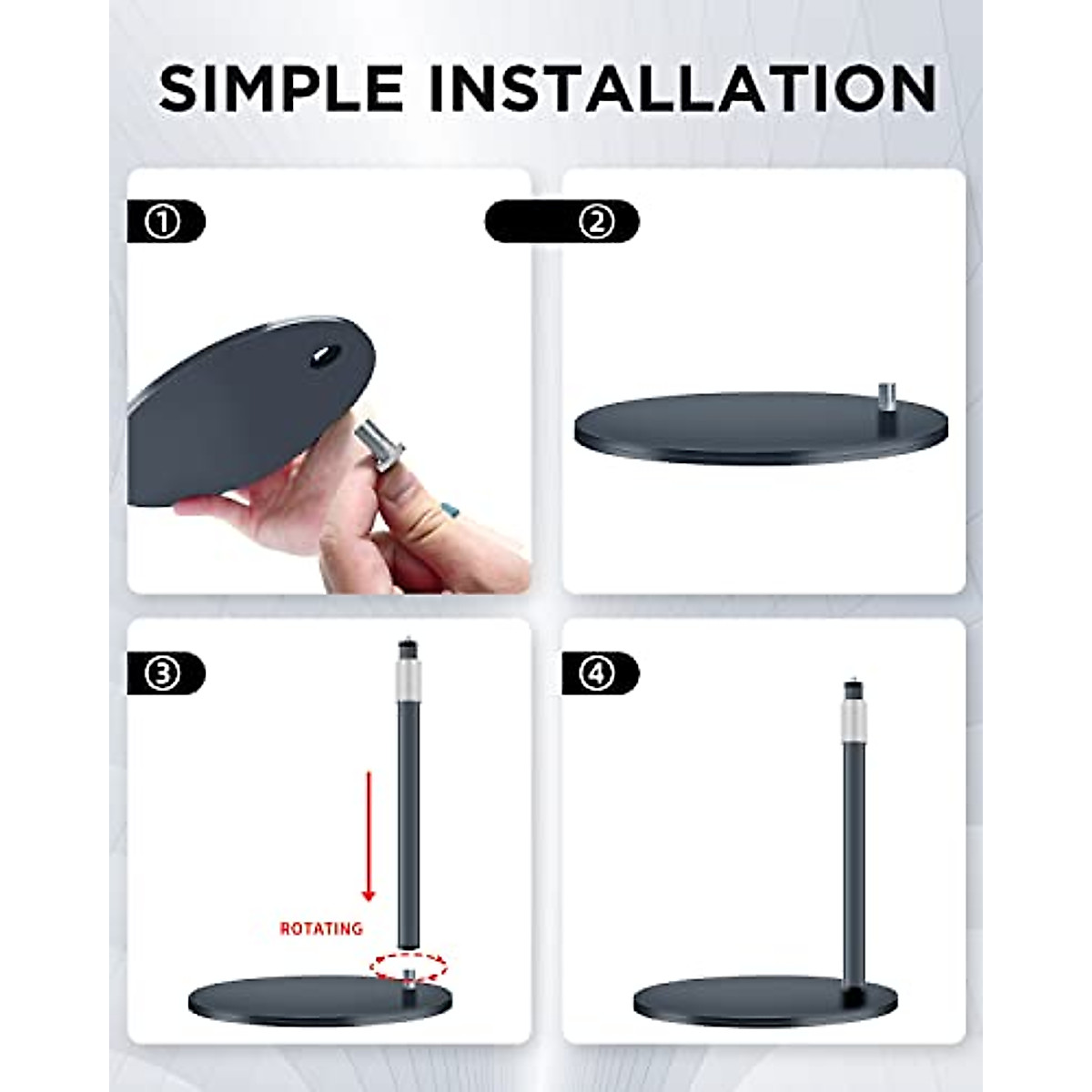 SIMPLE INSTALLATION

①

②

③

ROTATING

④