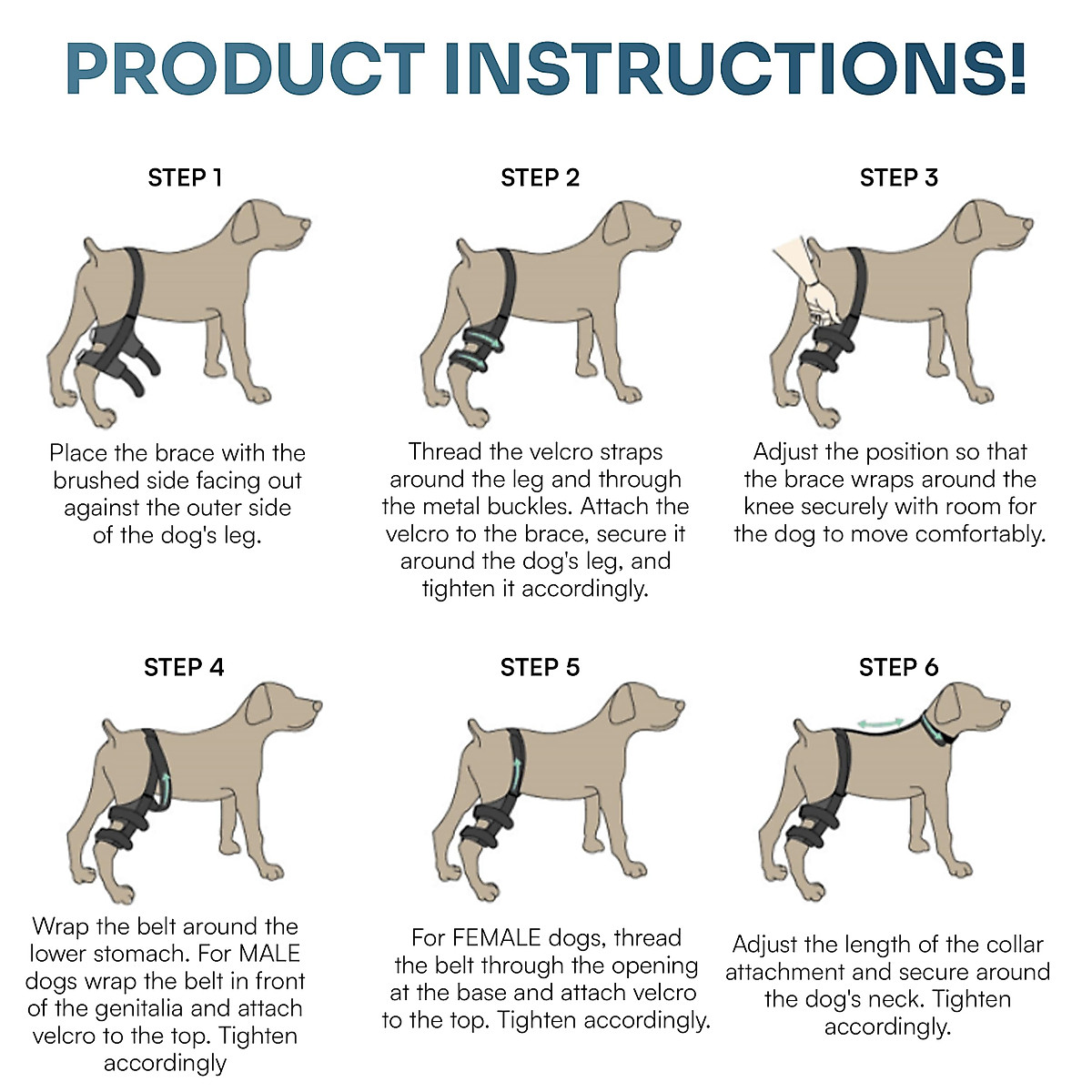 PRODUCT INSTRUCTIONS!

STEP 1

Place the brace with the brushed side facing out against the outer side of the dog's leg.

STEP 2

Thread the velcro straps around the leg and through the metal buckles. Attach the velcro to the brace, secure it around the dog's leg, and tighten it accordingly.

STEP 3

Adjust the position so that the brace wraps around the knee securely with room for the dog to move comfortably.

STEP 4

Wrap the belt around the lower stomach. For MALE dogs wrap the belt in front of the genitalia and attach velcro to the top. Tighten accordingly

STEP 5

For FEMALE dogs, thread the belt through the opening at the base and attach velcro to the top. Tighten accordingly.

STEP 6

Adjust the length of the collar attachment and secure around the dog's neck. Tighten accordingly.