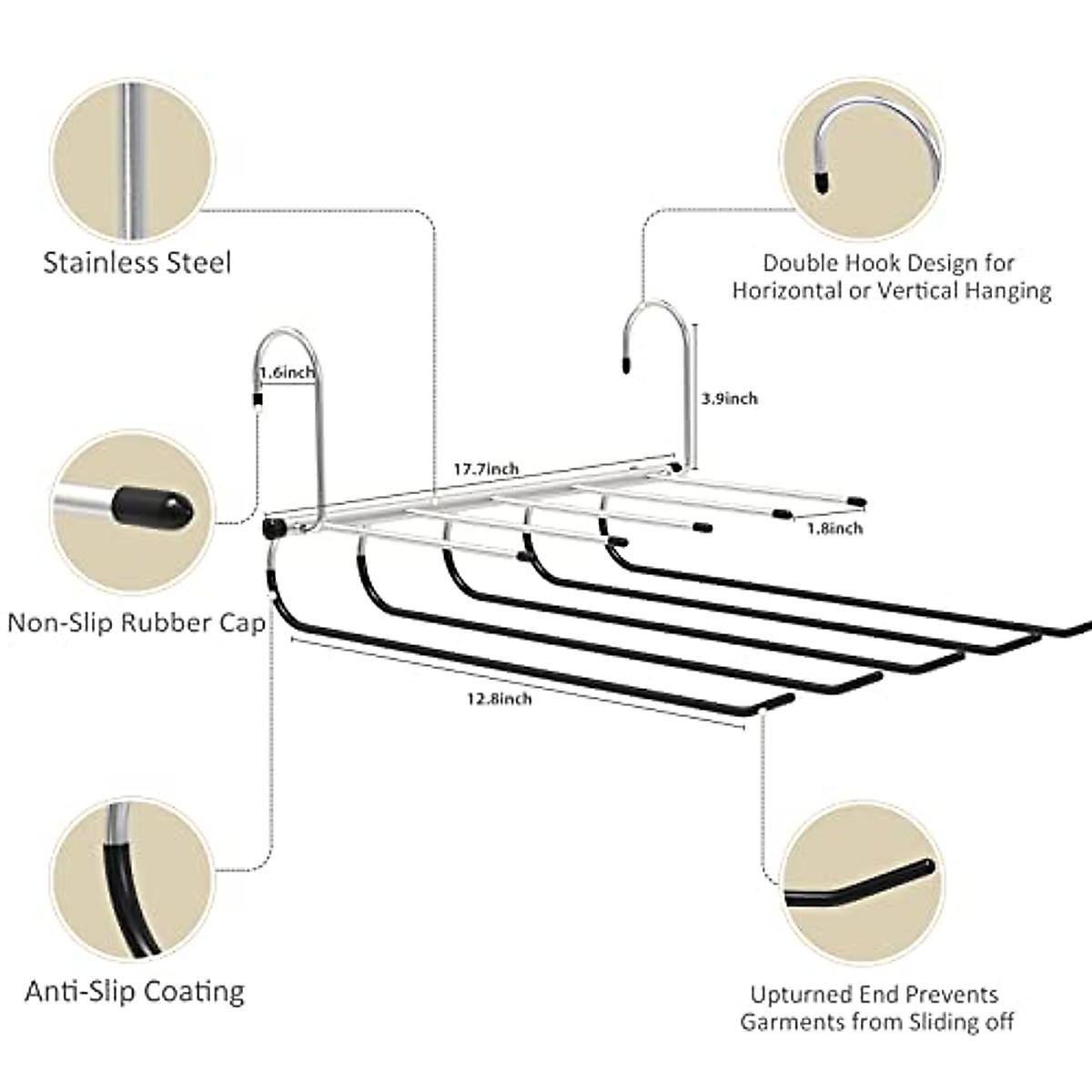 Stainless Steel

Double Hook Design for Horizontal or Vertical Hanging

1.6inch

3.9inch

17.7inch

1.8inch

Non-Slip Rubber Cap

12.8inch

Anti-Slip Coating

Upturned End Prevents Garments from Sliding off