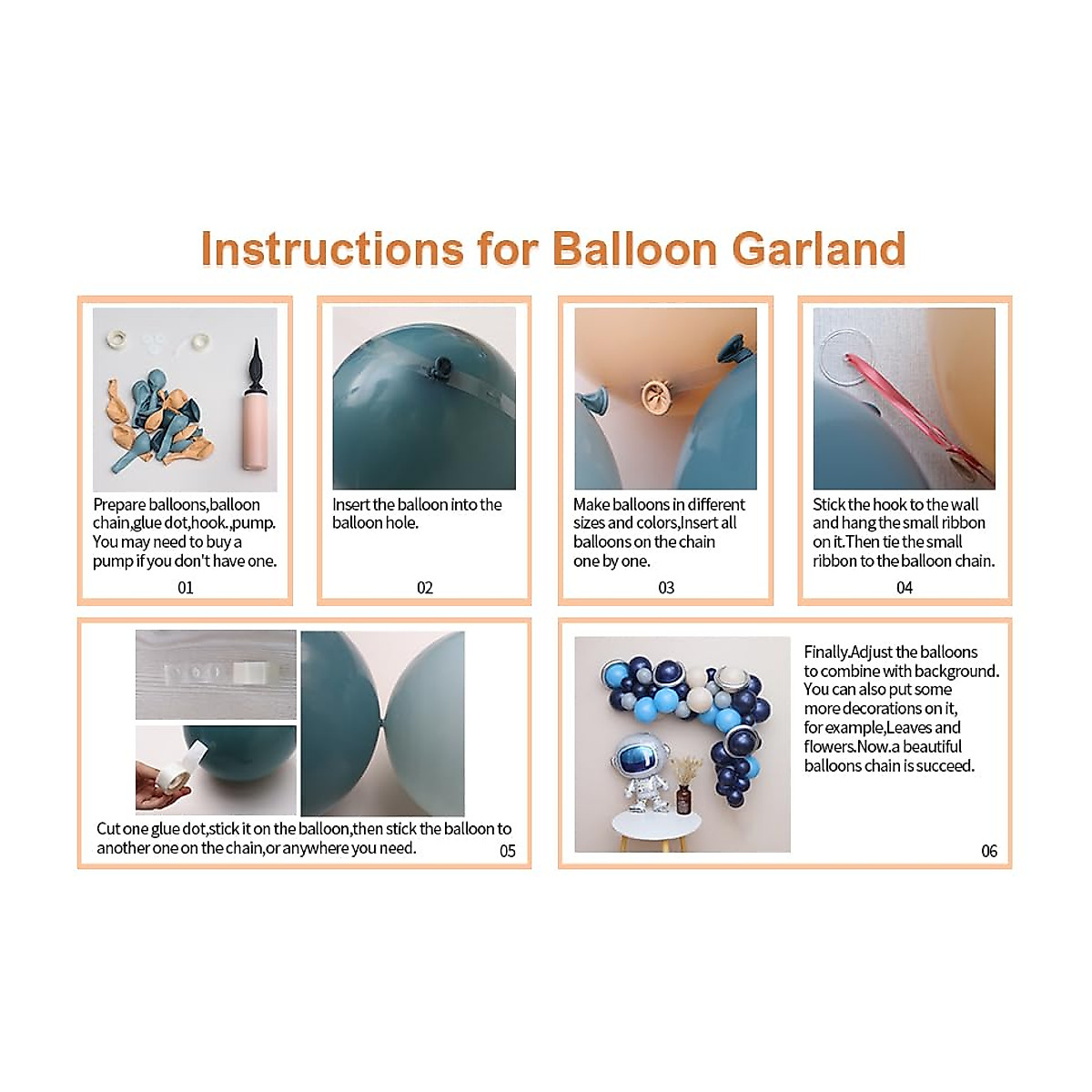 Instructions for Balloon Garland

Prepare balloons,balloon chain,glue dot,hook.,pump. You may need to buy a pump if you don't have one.

01

Insert the balloon into the balloon hole.

02

Make balloons in different sizes and colors,Insert all balloons on the chain one by one.

03

Stick the hook to the wall and hang the small ribbon on it.Then tie the small ribbon to the balloon chain.

04

Cut one glue dot,stick it on the balloon,then stick the balloon to another one on the chain,or anywhere you need.

05

Finally.Adjust the balloons to combine with background. You can also put some more decorations on it, for example,Leaves and flowers.Now.a beautiful balloons chain is succeed.

06