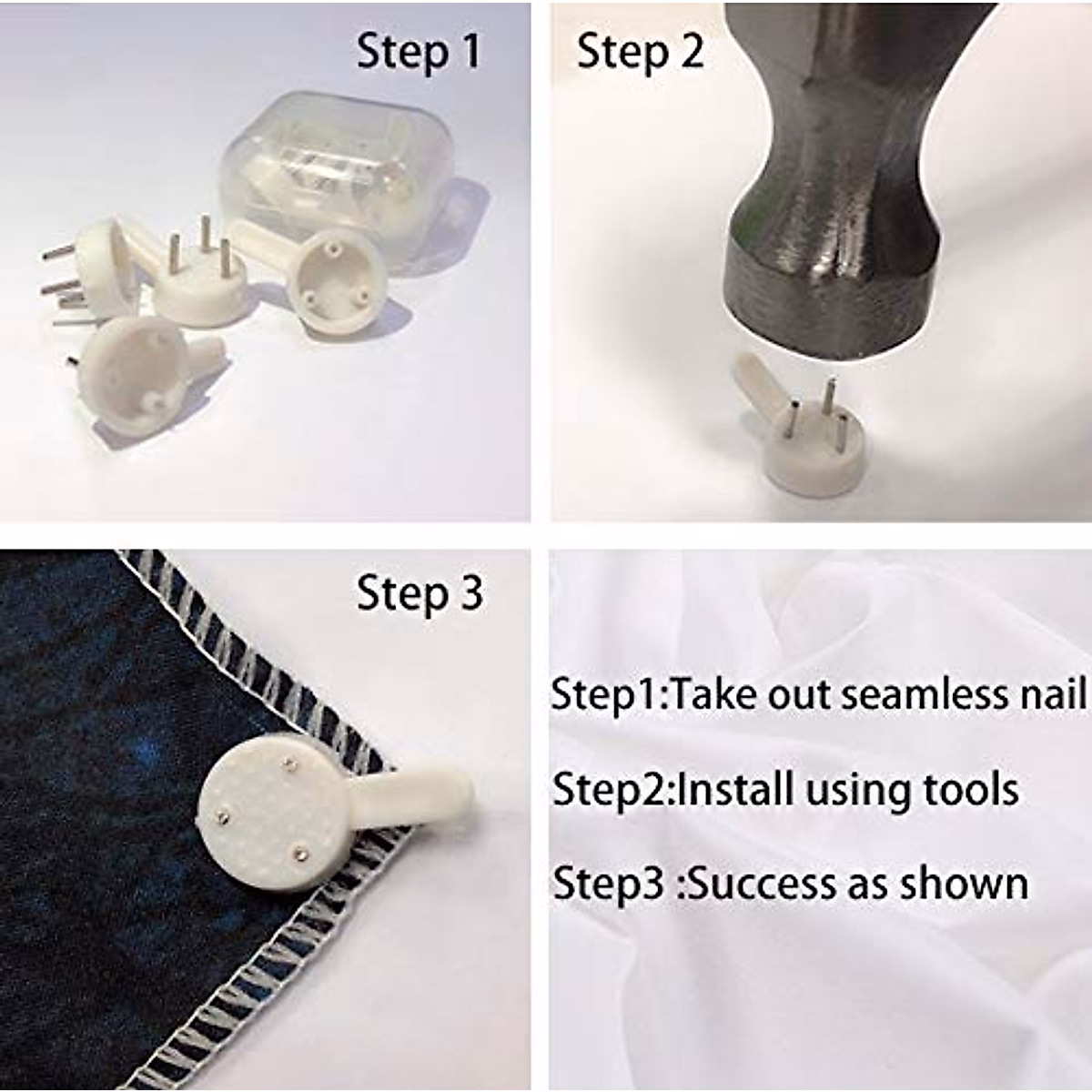 Step 1

Step 2

Step 3

Step1:Take out seamless nail

Step2:Install using tools

Step3 :Success as shown