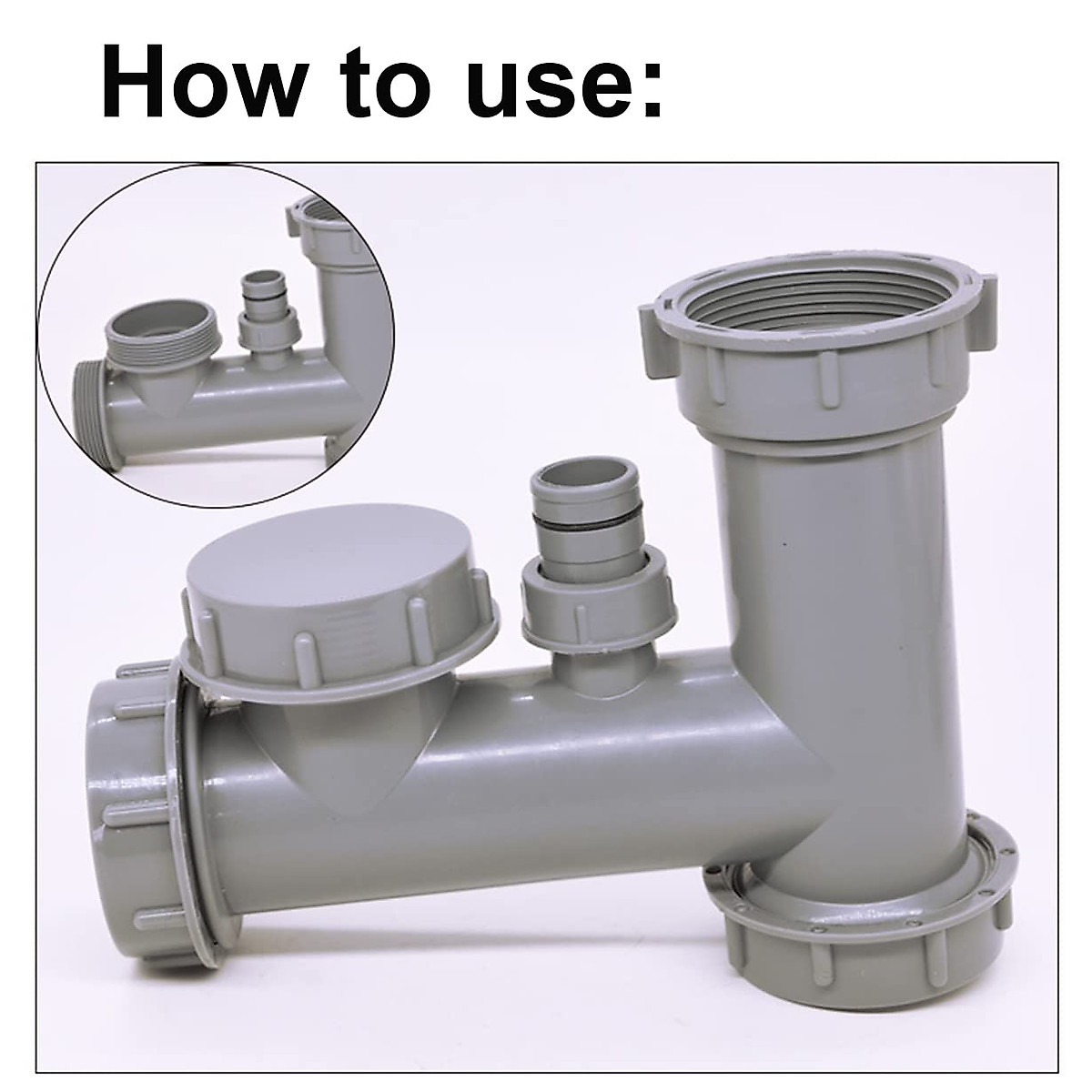 How to use: