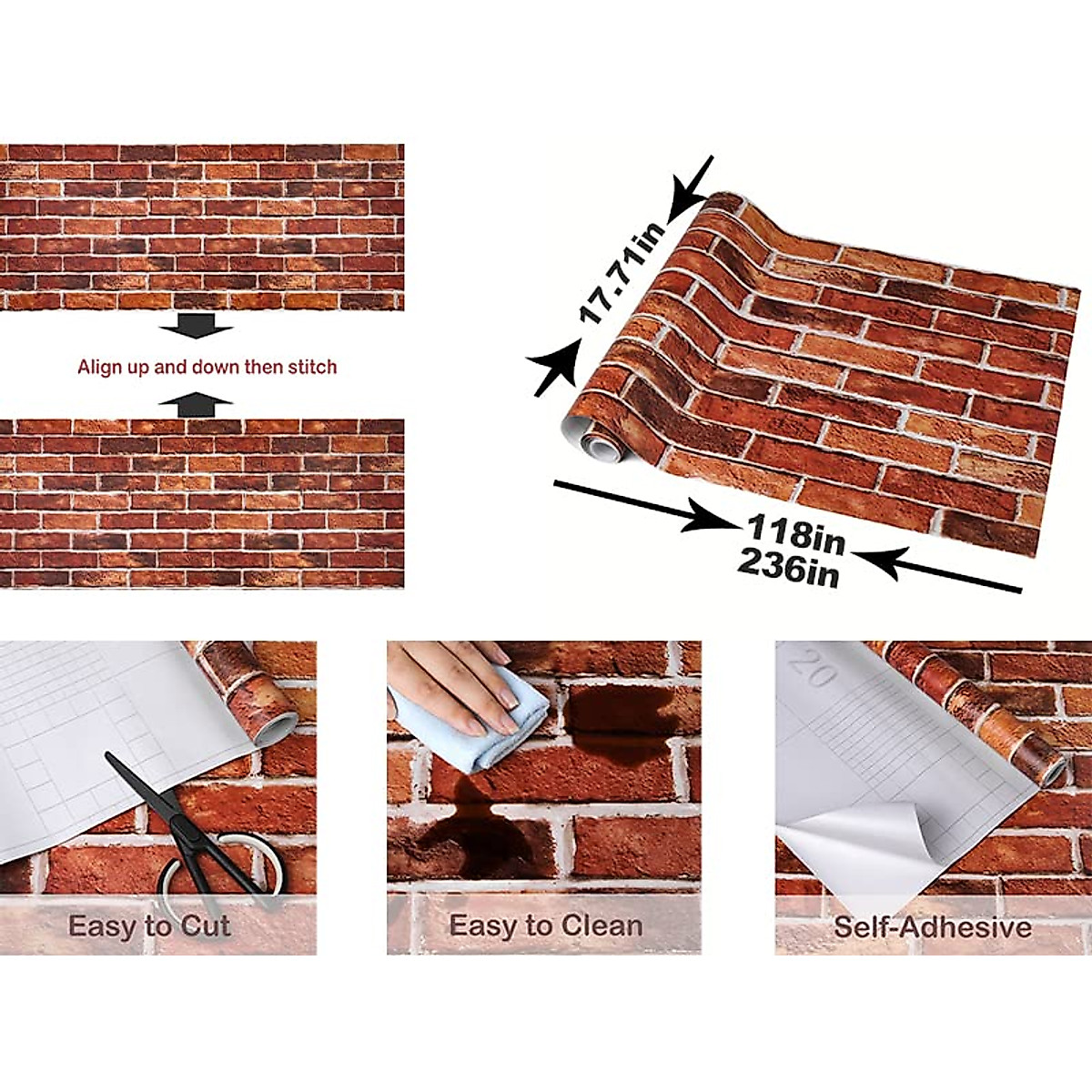 Align up and down then stitch

17.71in

118in
236in

Easy to Cut

Easy to Clean

20

Self-Adhesive