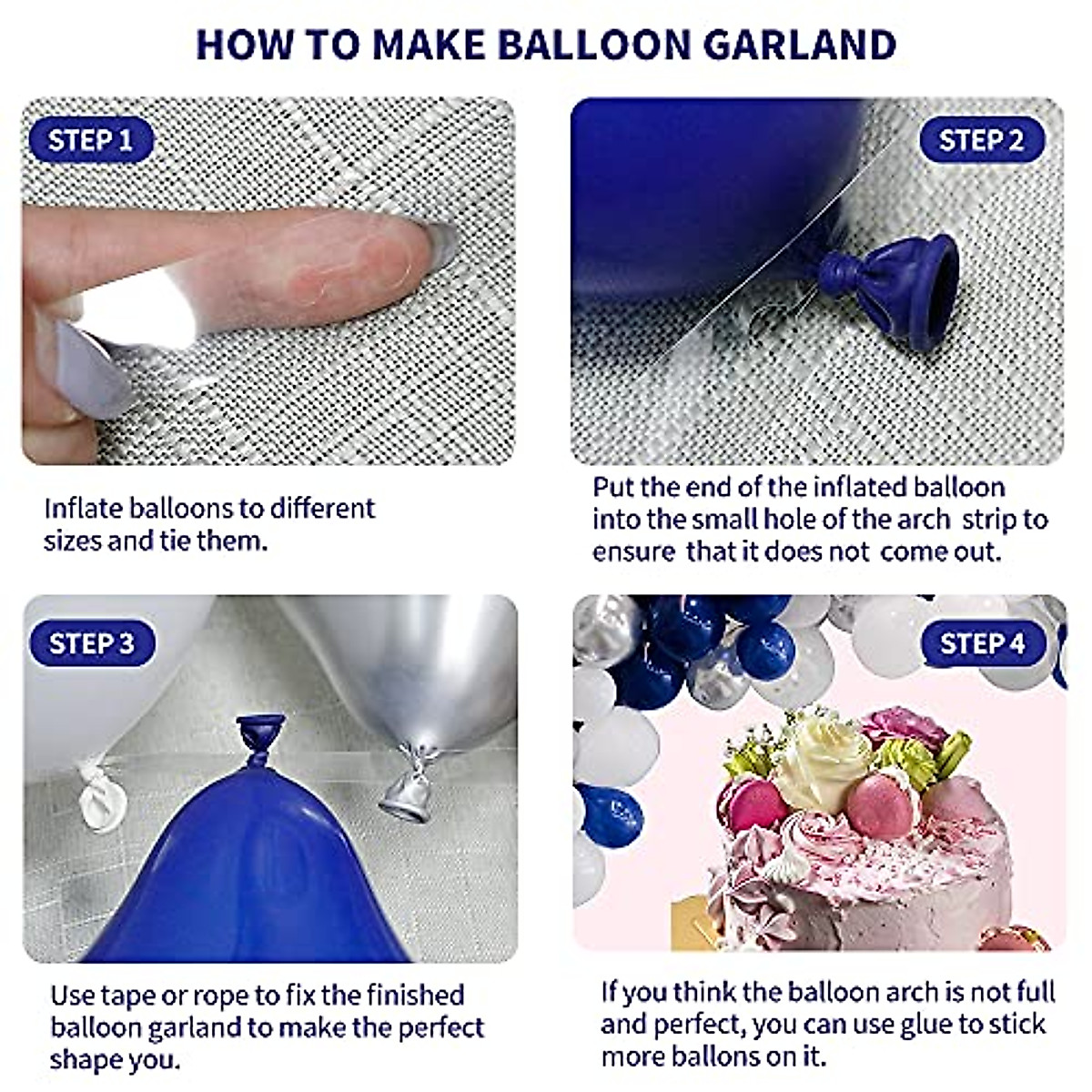 HOW TO MAKE BALLOON GARLAND

STEP 1

Inflate balloons to different sizes and tie them.

STEP 2

Put the end of the inflated balloon into the small hole of the arch strip to ensure that it does not come out.

STEP 3

Use tape or rope to fix the finished balloon garland to make the perfect shape you.

STEP 4

If you think the balloon arch is not full and perfect, you can use glue to stick more ballons on it.