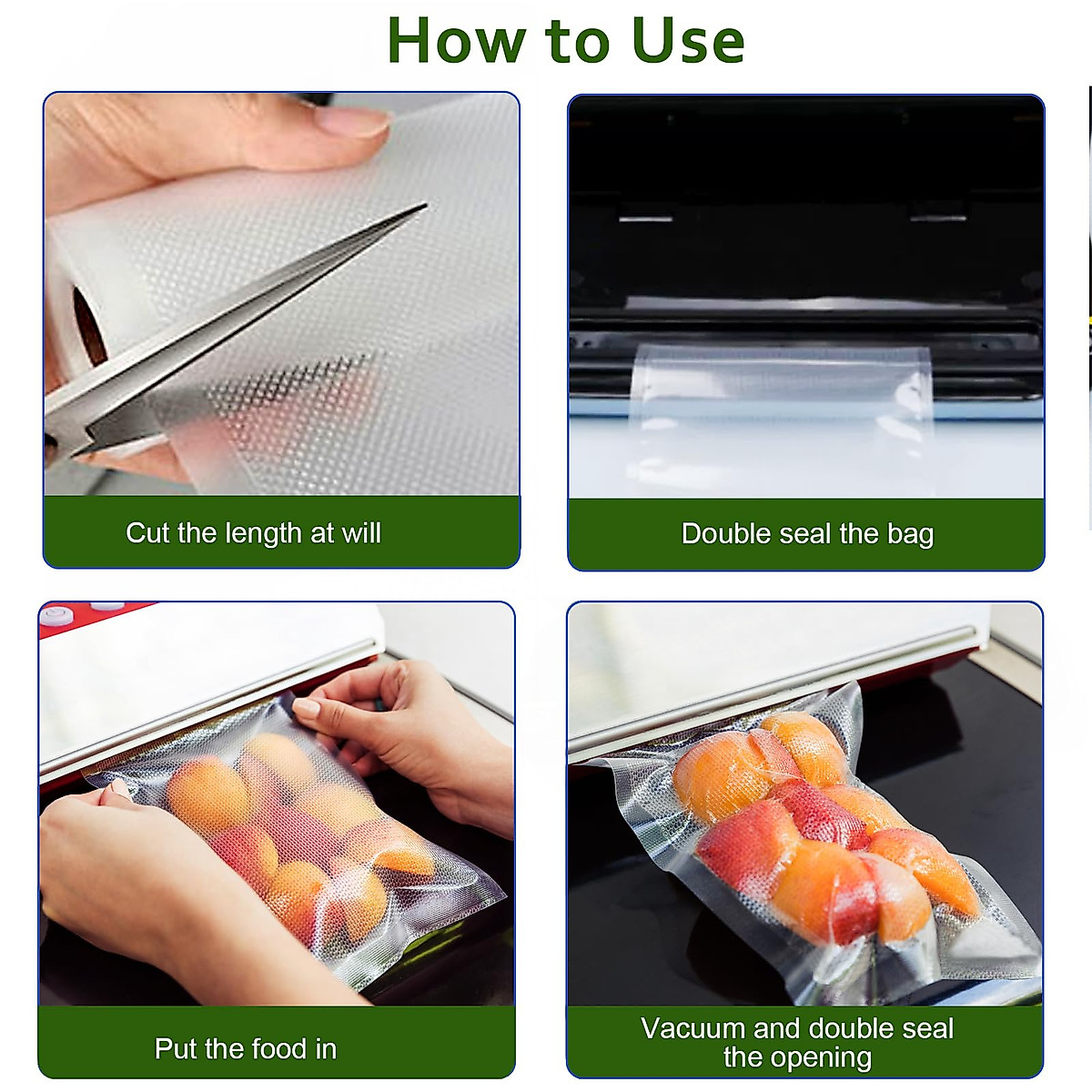 How to Use

Cut the length at will

Double seal the bag

Put the food in

Vacuum and double seal the opening