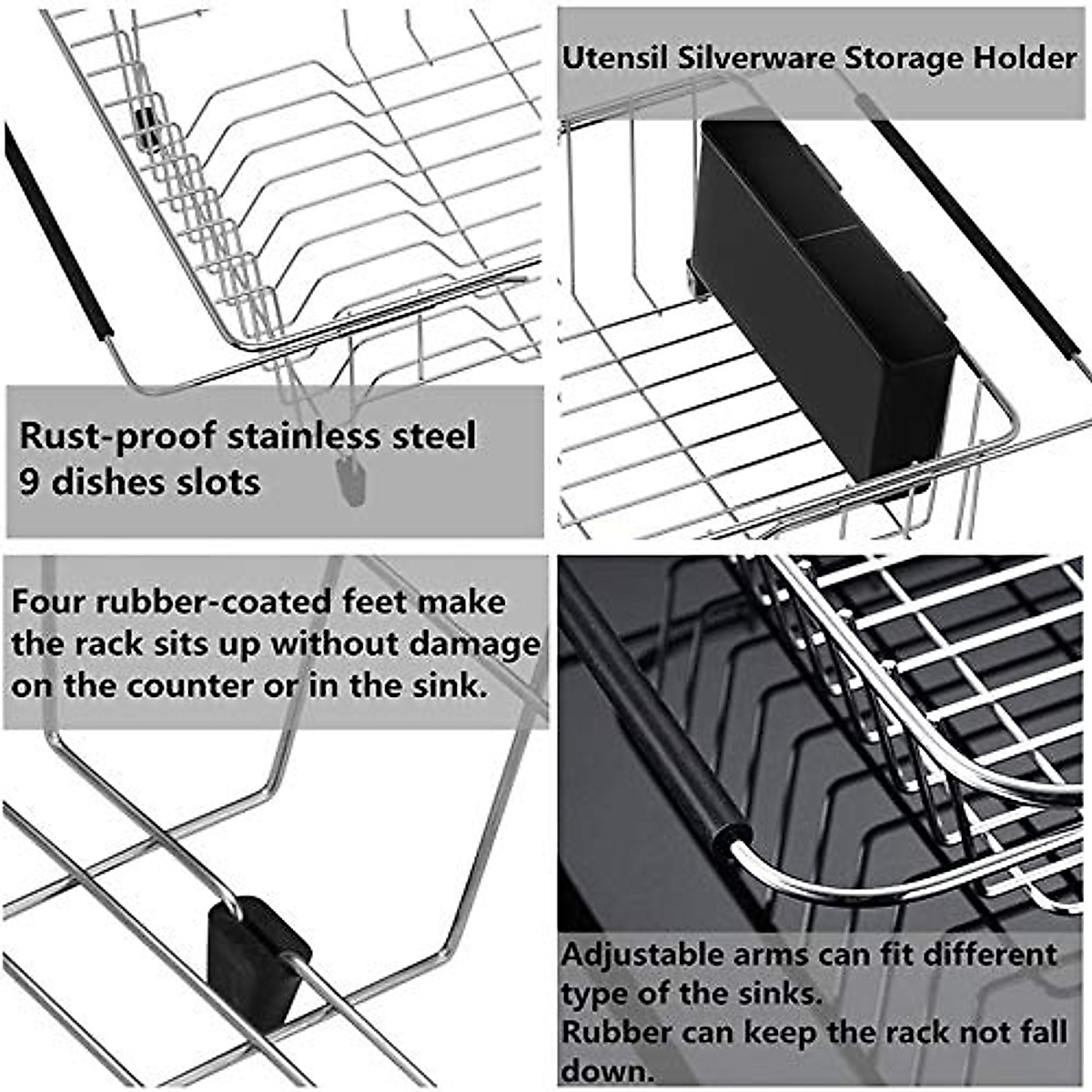 Rust-proof stainless steel
9 dishes slots

Utensil Silverware Storage Holder

Four rubber-coated feet make the rack sits up without damage on the counter or in the sink.

Adjustable arms can fit different type of the sinks.
Rubber can keep the rack not fall down.