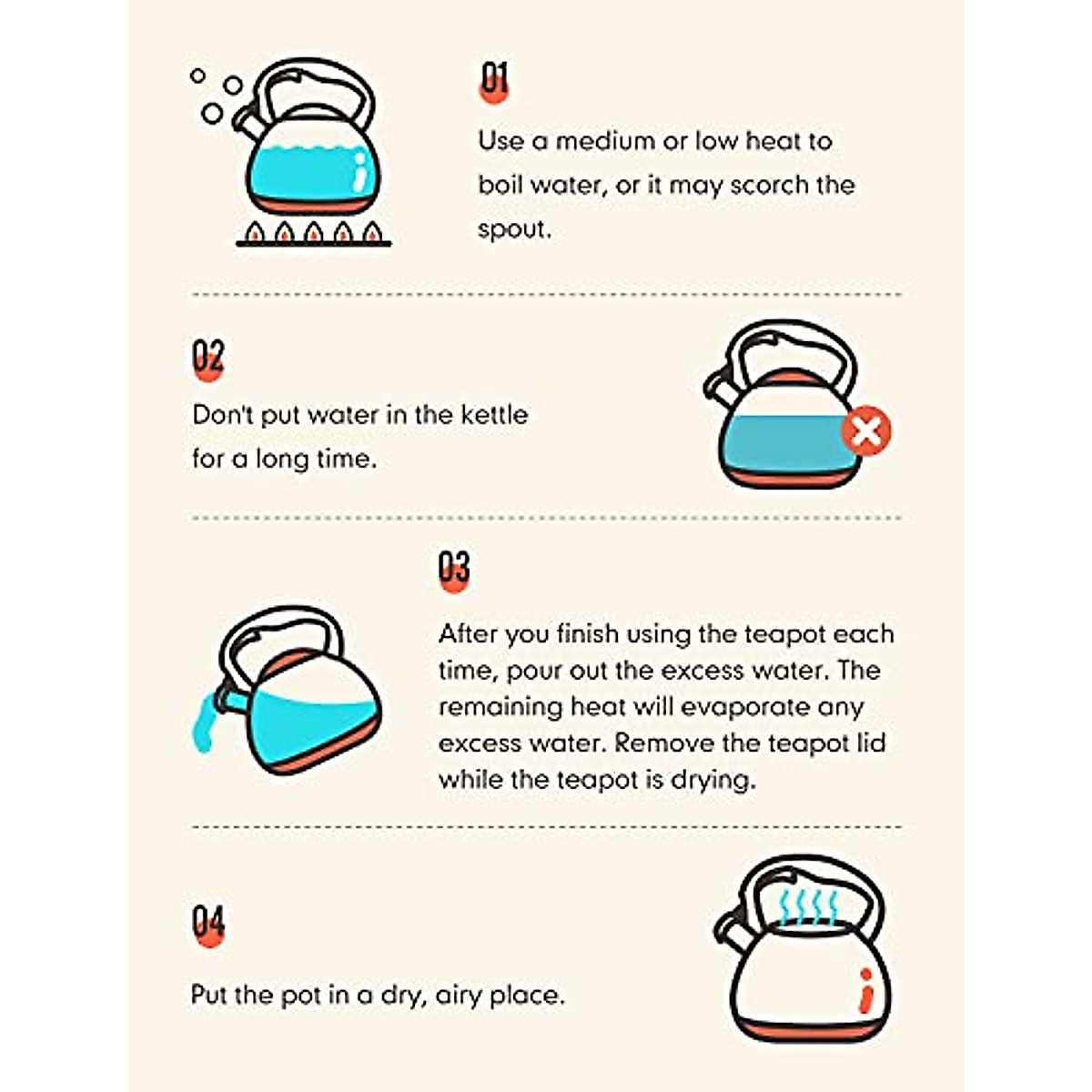 01

Use a medium or low heat to boil water, or it may scorch the spout.

02

Don't put water in the kettle for a long time.

03

After you finish using the teapot each time, pour out the excess water. The remaining heat will evaporate any excess water. Remove the teapot lid while the teapot is drying.

04

Put the pot in a dry, airy place.