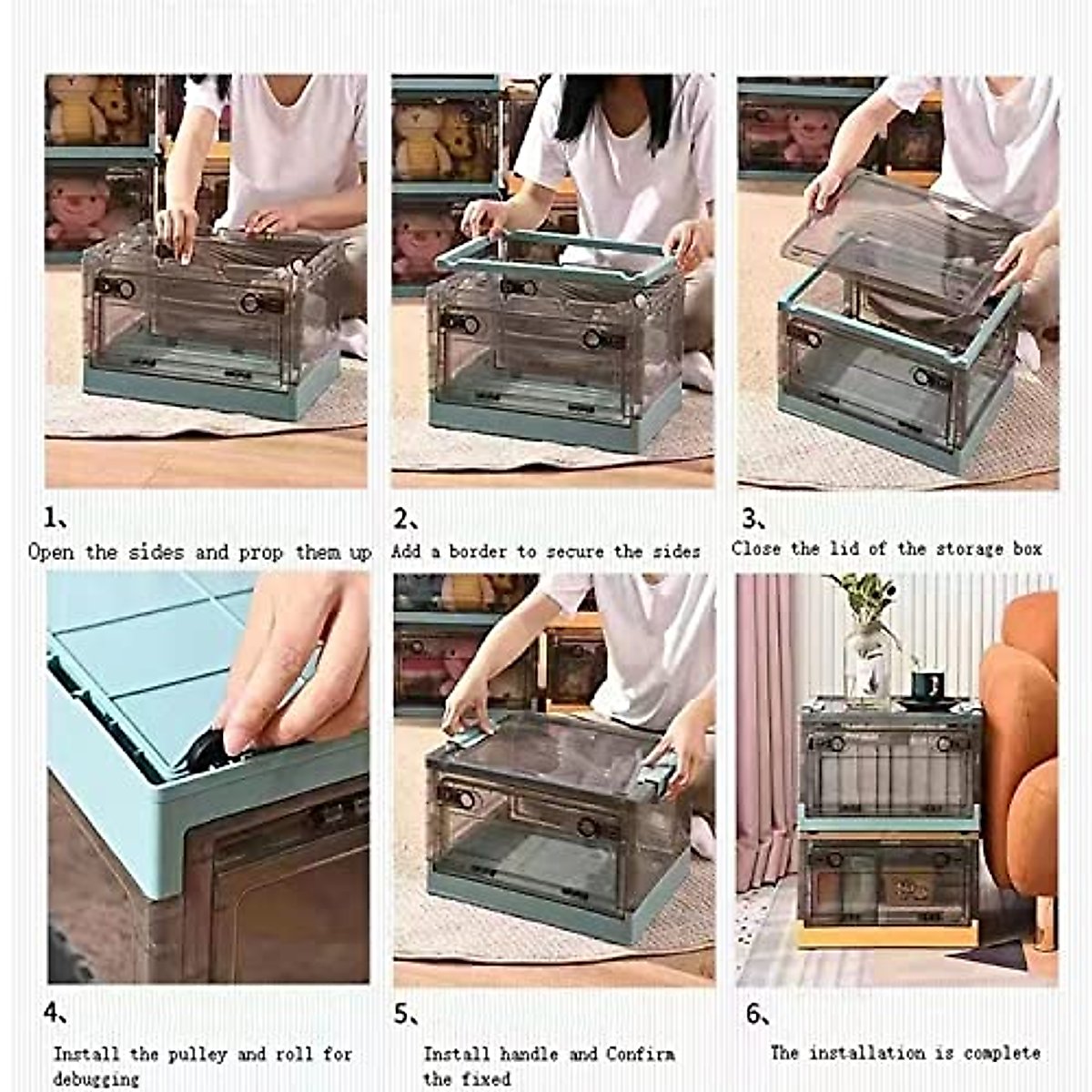 1、
Open the sides and prop them up

2、
Add a border to secure the sides

3、
Close the lid of the storage box

4、
Install the pulley and roll for debugging

5、
Install handle and Confirm the fixed

6、
The installation is complete