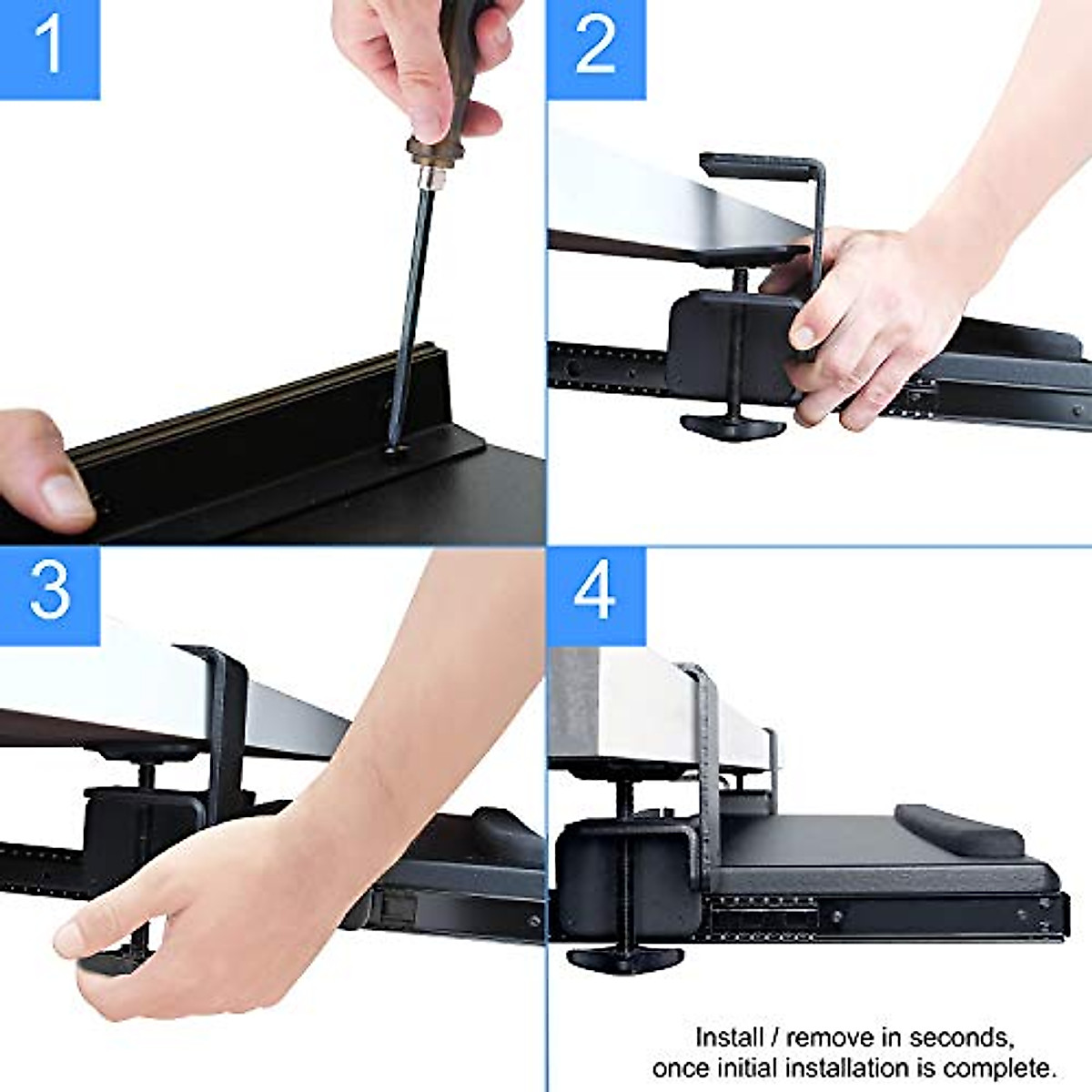 1

2

3

4

Install / remove in seconds, once initial installation is complete.