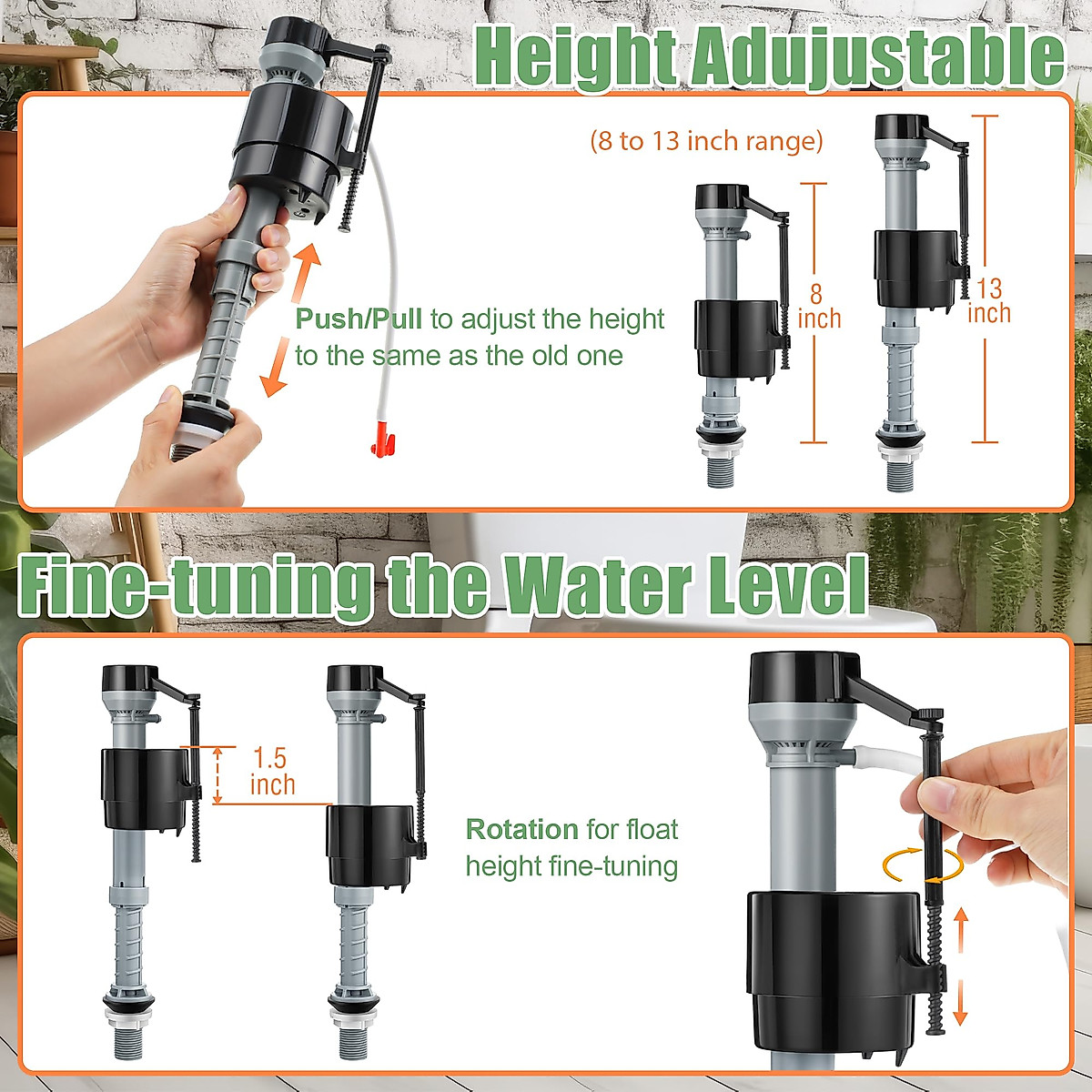 Height Adujustable

(8 to 13 inch range)

Push/Pull to adjust the height to the same as the old one

8 inch

13 inch

Fine-tuning the Water Level

1.5 inch

Rotation for float height fine-tuning