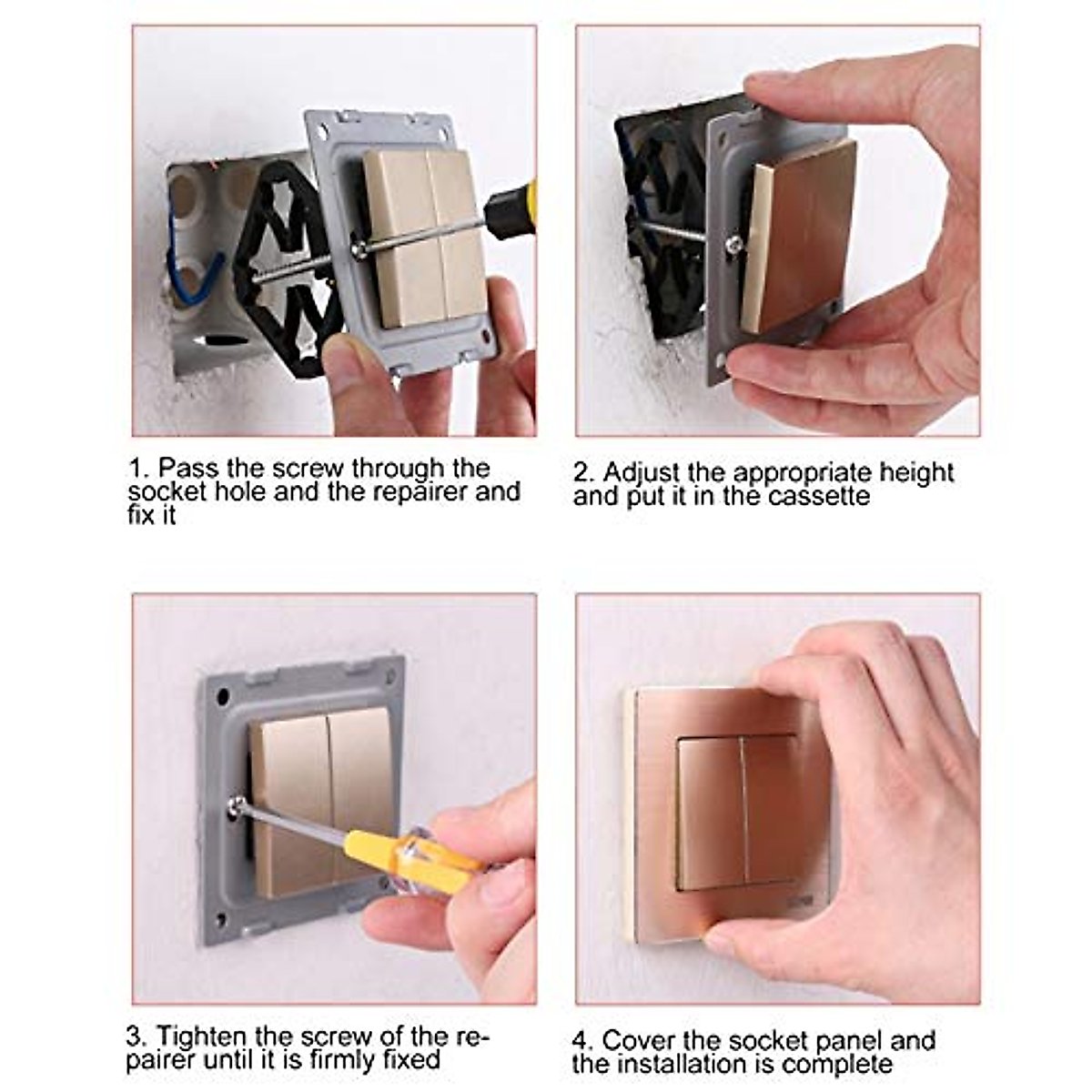 1. Pass the screw through the socket hole and the repairer and fix it

2. Adjust the appropriate height and put it in the cassette

3. Tighten the screw of the repairer until it is firmly fixed

4. Cover the socket panel and the installation is complete