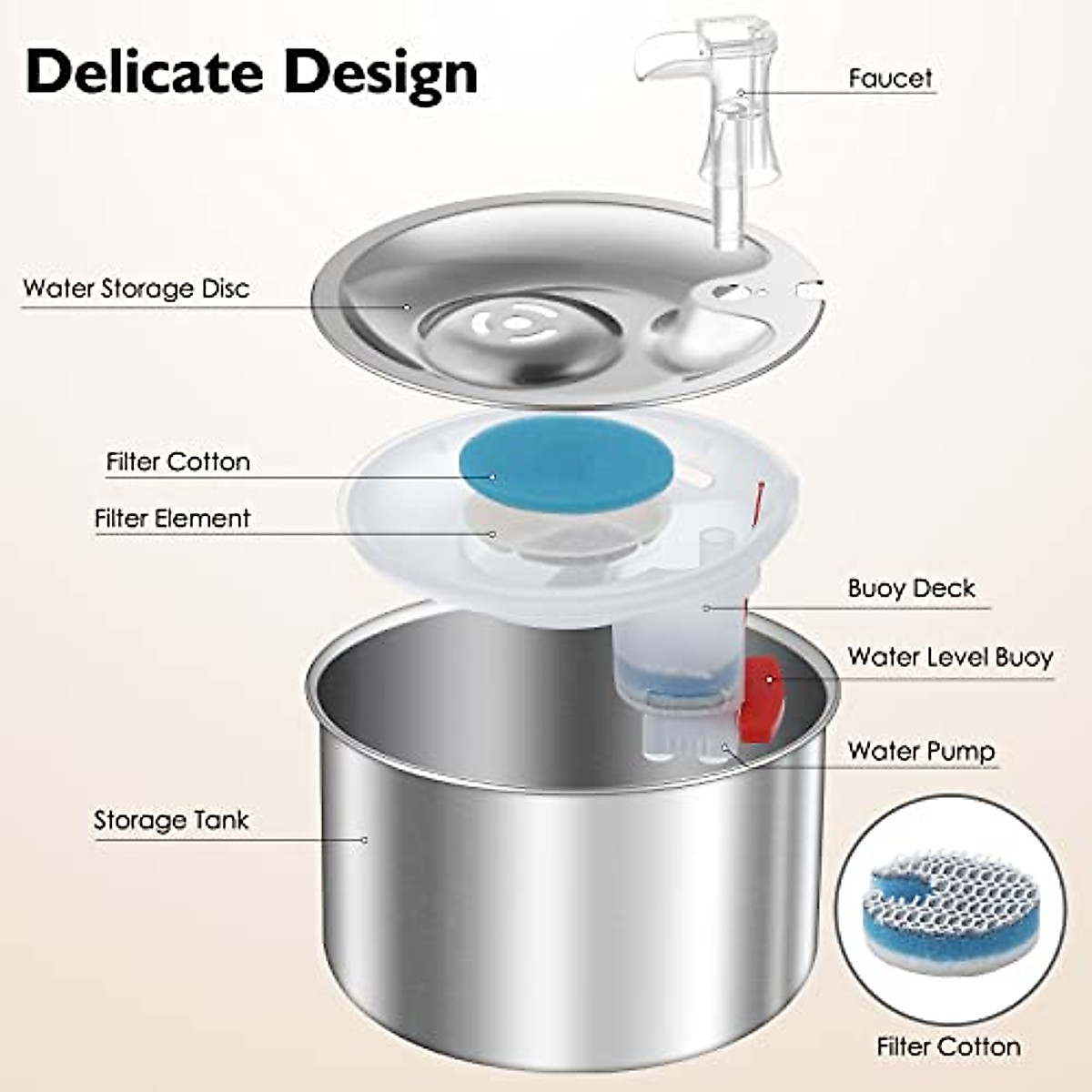 Delicate Design

Faucet

Water Storage Disc

Filter Cotton

Filter Element

Buoy Deck

Water Level Buoy

Water Pump

Storage Tank

Filter Cotton