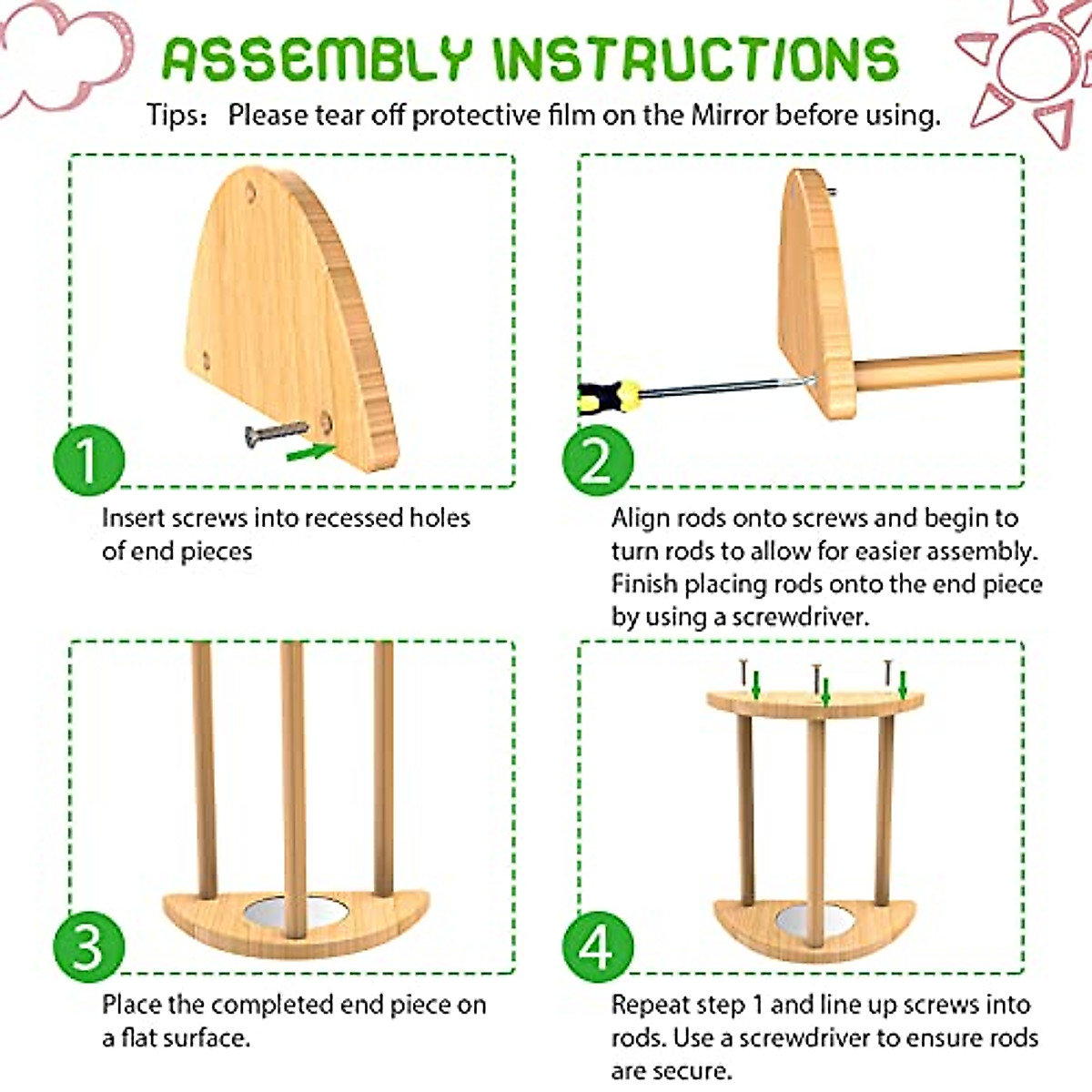 ASSEMBLY INSTRUCTIONS

Tips: Please tear off protective film on the Mirror before using.

1

Insert screws into recessed holes of end pieces

2

Align rods onto screws and begin to turn rods to allow for easier assembly. Finish placing rods onto the end piece by using a screwdriver.

3

Place the completed end piece on a flat surface.

4

Repeat step 1 and line up screws into rods. Use a screwdriver to ensure rods are secure.