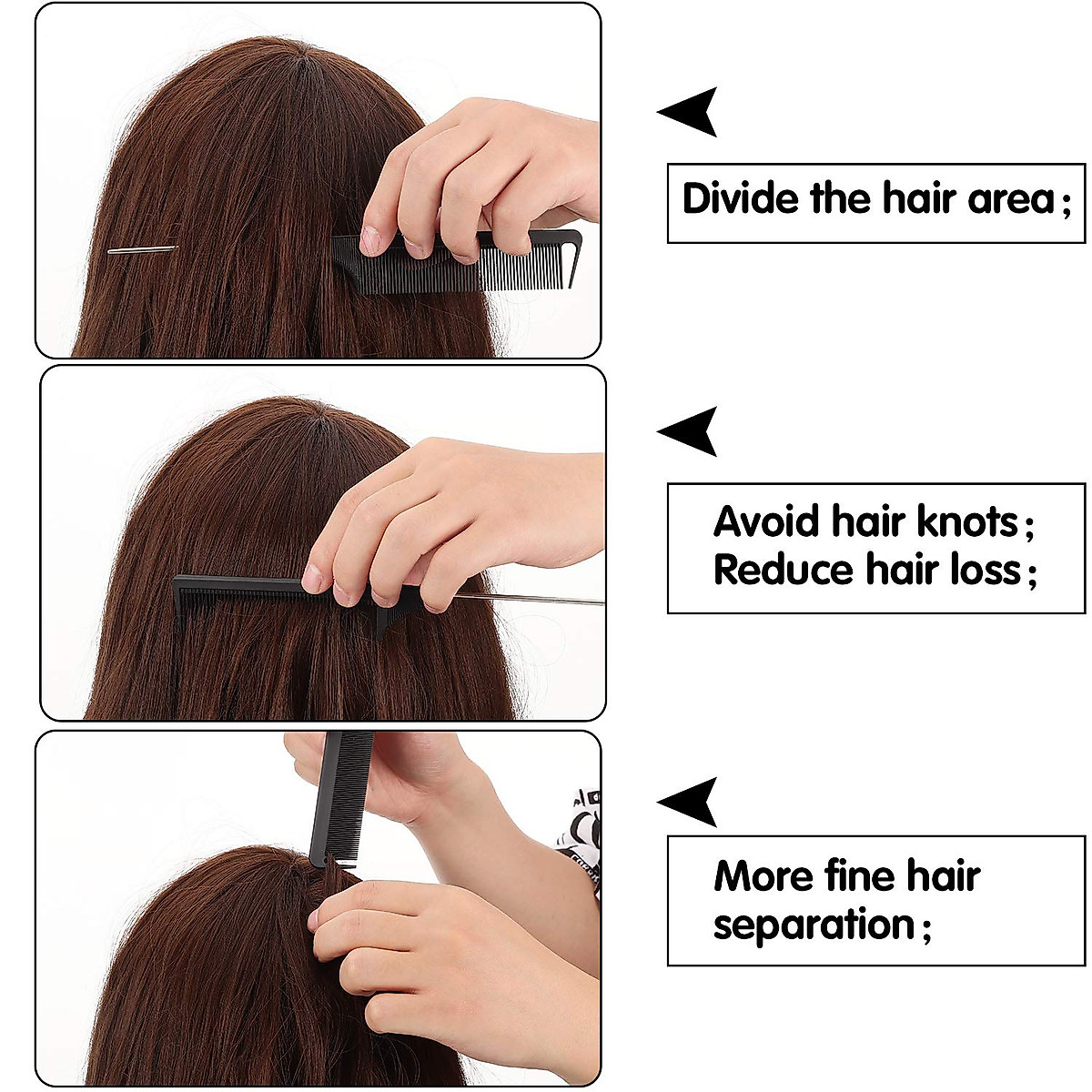 Divide the hair area；

Avoid hair knots；
Reduce hair loss；

More fine hair separation；