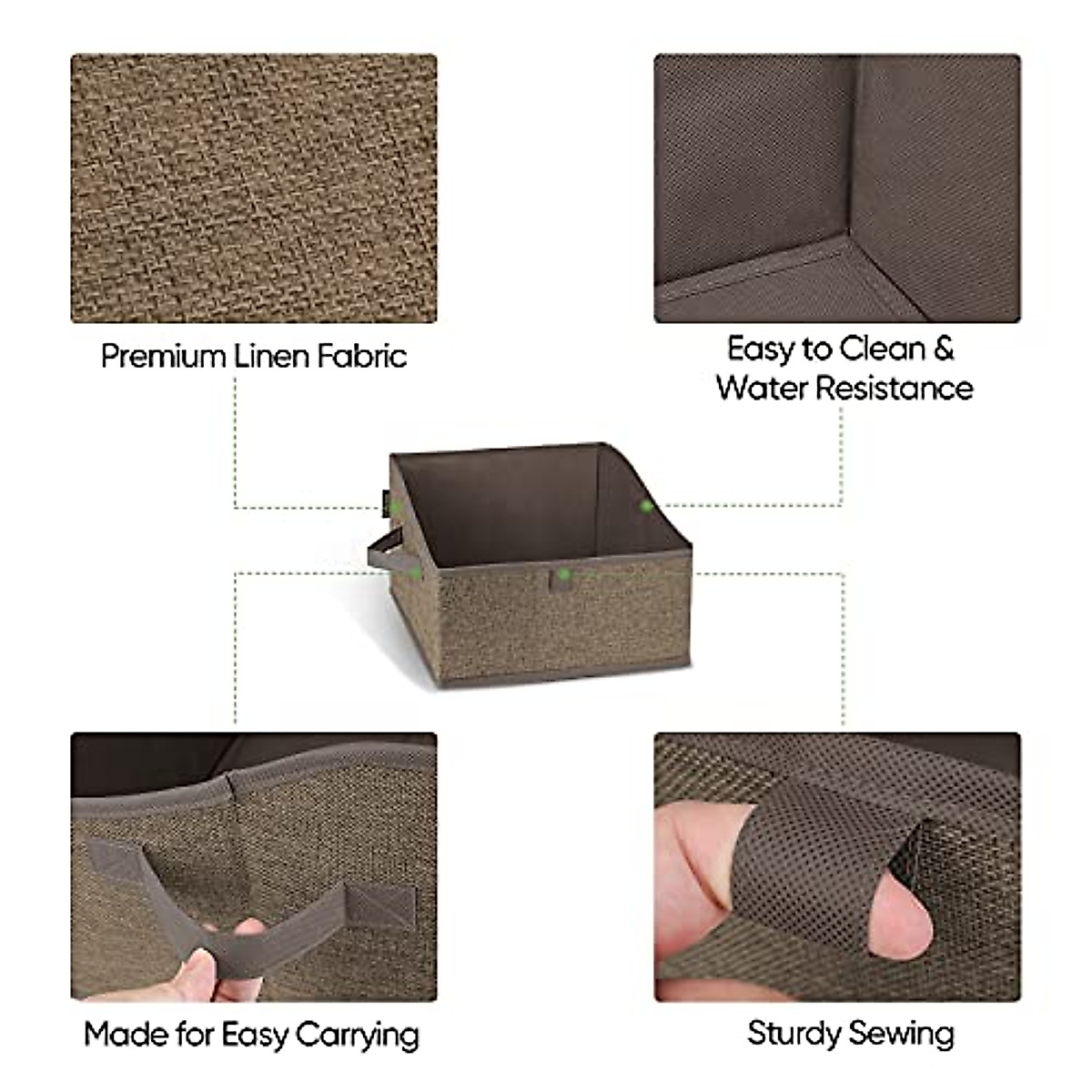 Premium Linen Fabric

Easy to Clean &
Water Resistance

Made for Easy Carrying

Sturdy Sewing