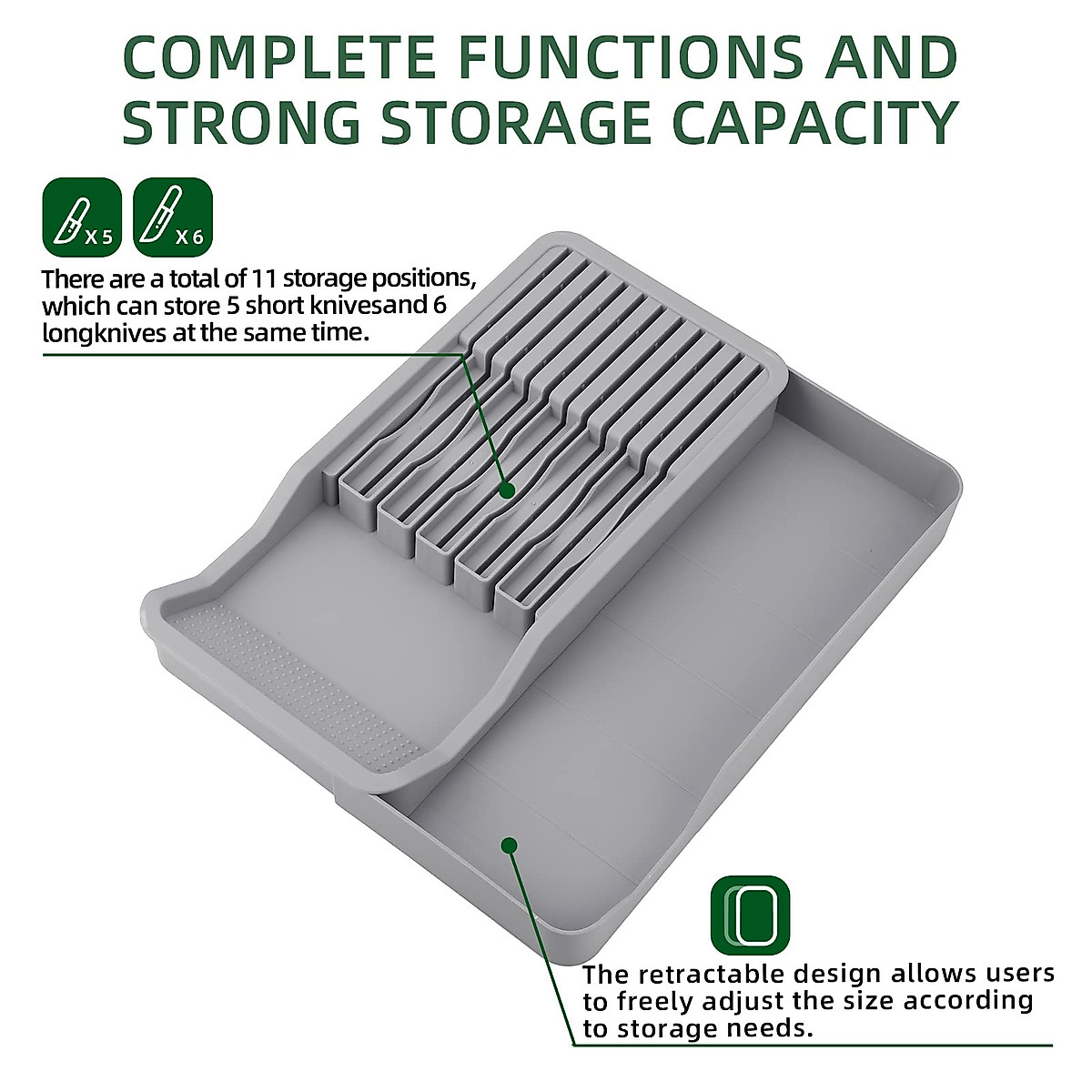 COMPLETE FUNCTIONS AND STRONG STORAGE CAPACITY

X 5 X 6

There are a total of 11 storage positions, which can store 5 short knivesand 6 longknives at the same time.

The retractable design allows users to freely adjust the size according to storage needs.