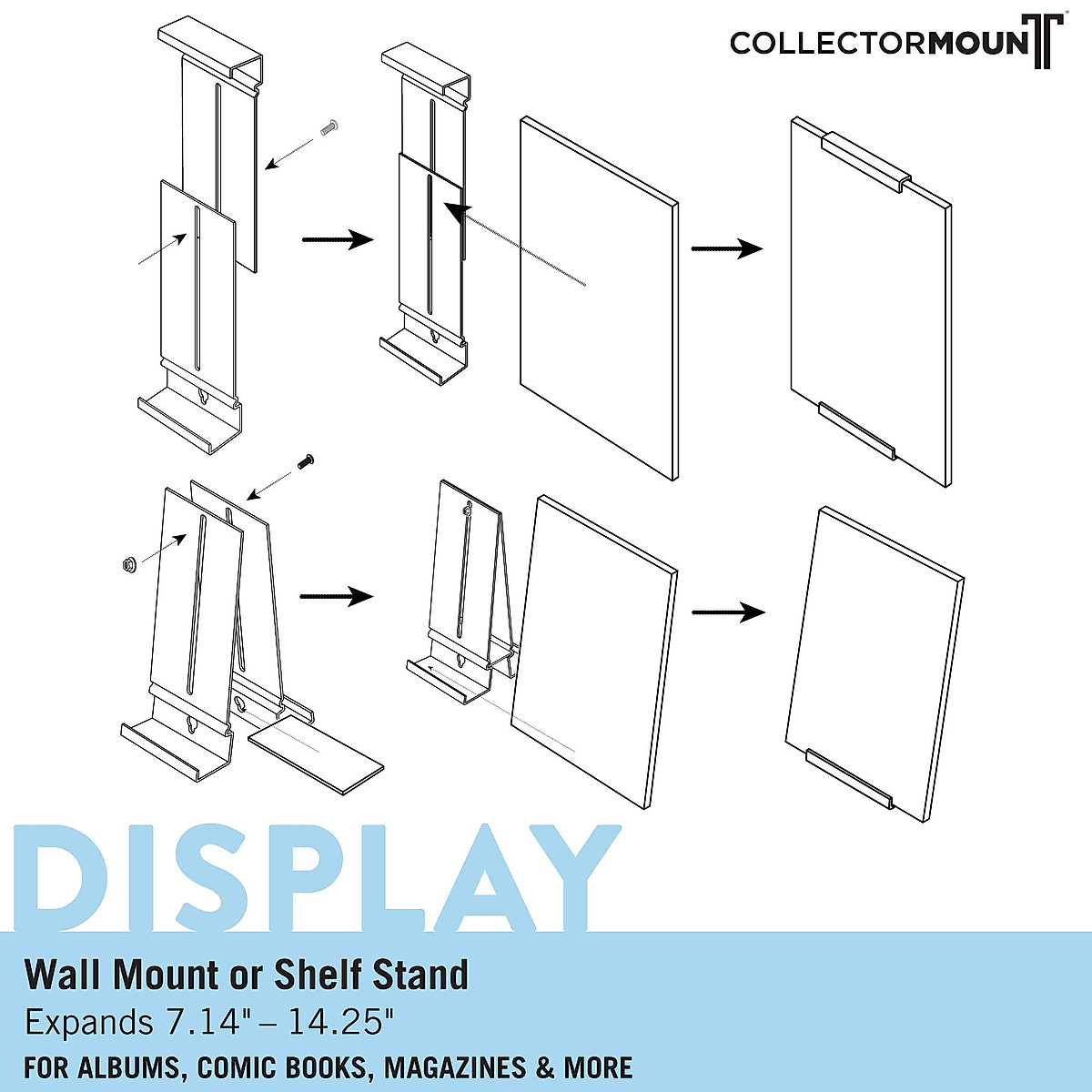 COLLECTORMOUNT

DISPLAY

Wall Mount or Shelf Stand

Expands 7.14" – 14.25"

FOR ALBUMS, COMIC BOOKS, MAGAZINES & MORE