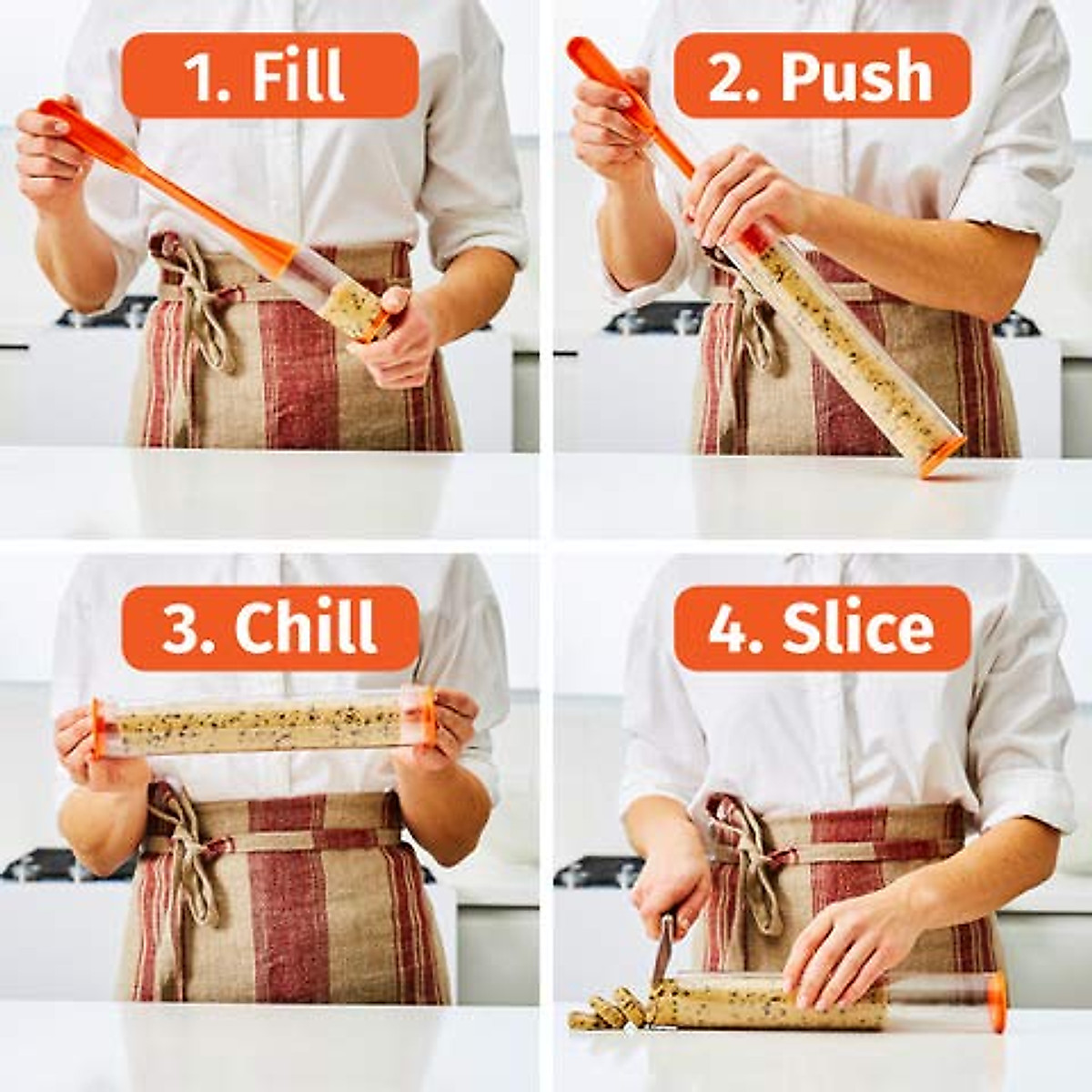 1. Fill

2. Push

3. Chill

4. Slice