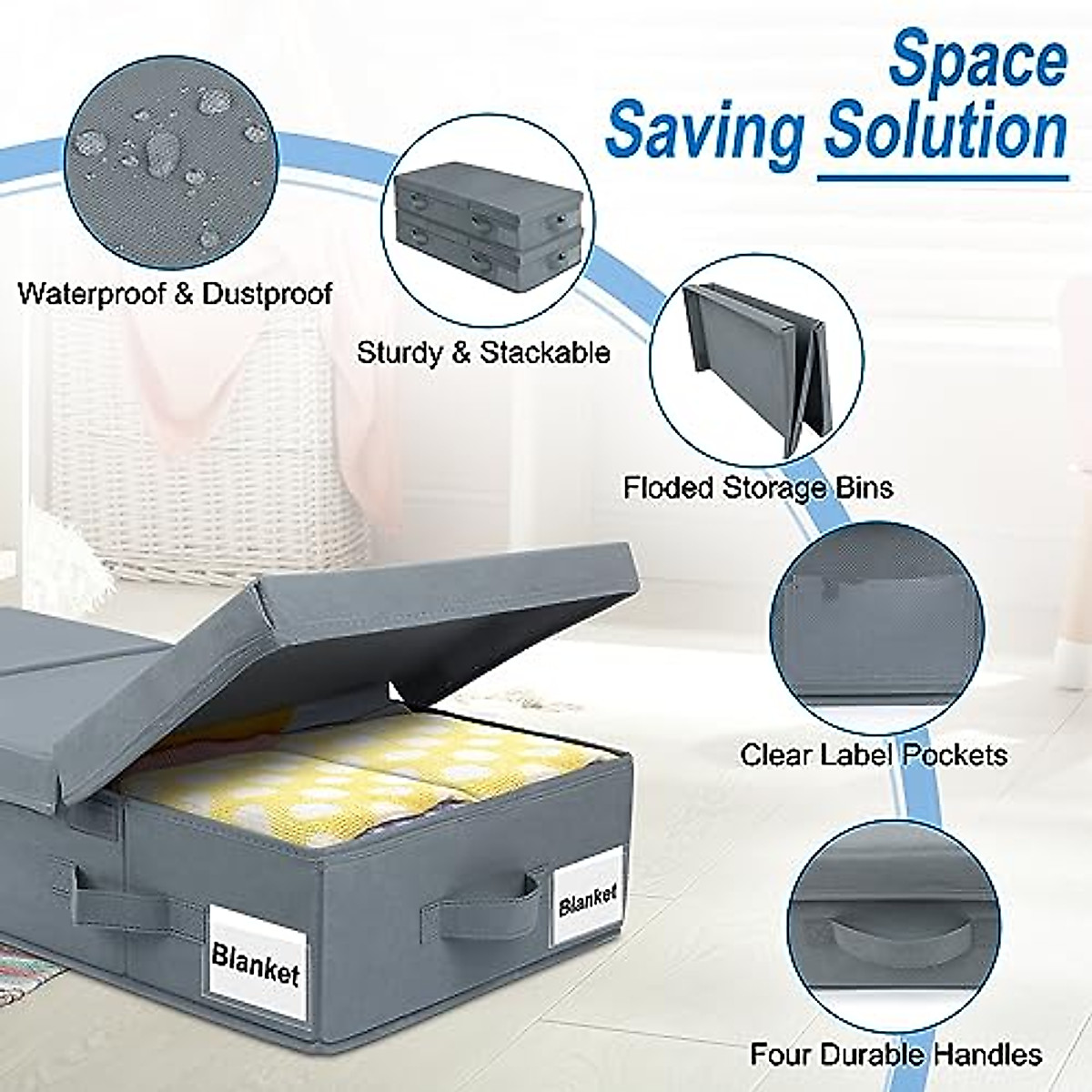 Space Saving Solution

Waterproof & Dustproof

Sturdy & Stackable

Floded Storage Bins

Clear Label Pockets

Four Durable Handles

Blanket

Blanket