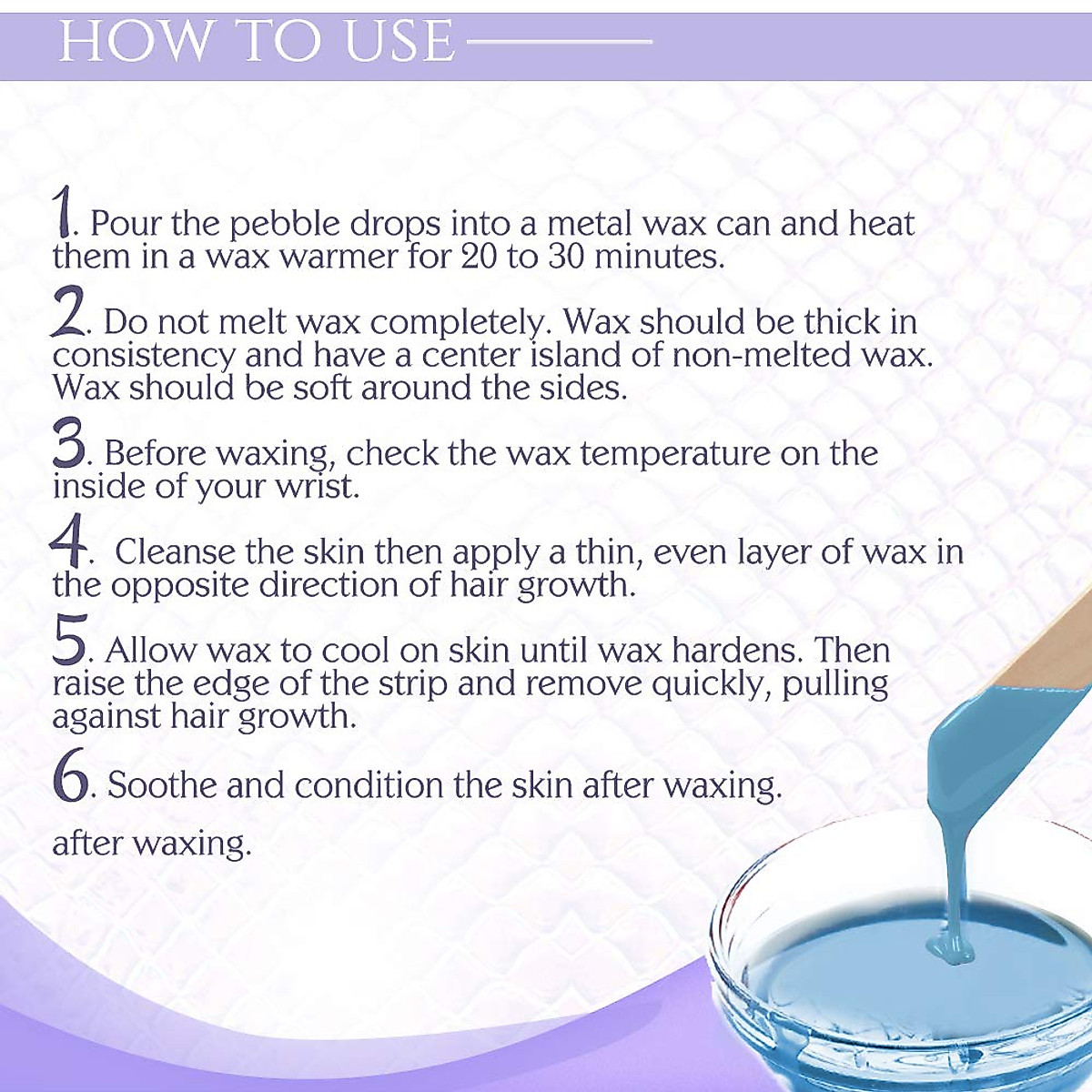 HOW TO USE

1. Pour the pebble drops into a metal wax can and heat them in a wax warmer for 20 to 30 minutes.

2. Do not melt wax completely. Wax should be thick in consistency and have a center island of non-melted wax. Wax should be soft around the sides.

3. Before waxing, check the wax temperature on the inside of your wrist.

4. Cleanse the skin then apply a thin, even layer of wax in the opposite direction of hair growth.

5. Allow wax to cool on skin until wax hardens. Then raise the edge of the strip and remove quickly, pulling against hair growth.

6. Soothe and condition the skin after waxing.

after waxing.