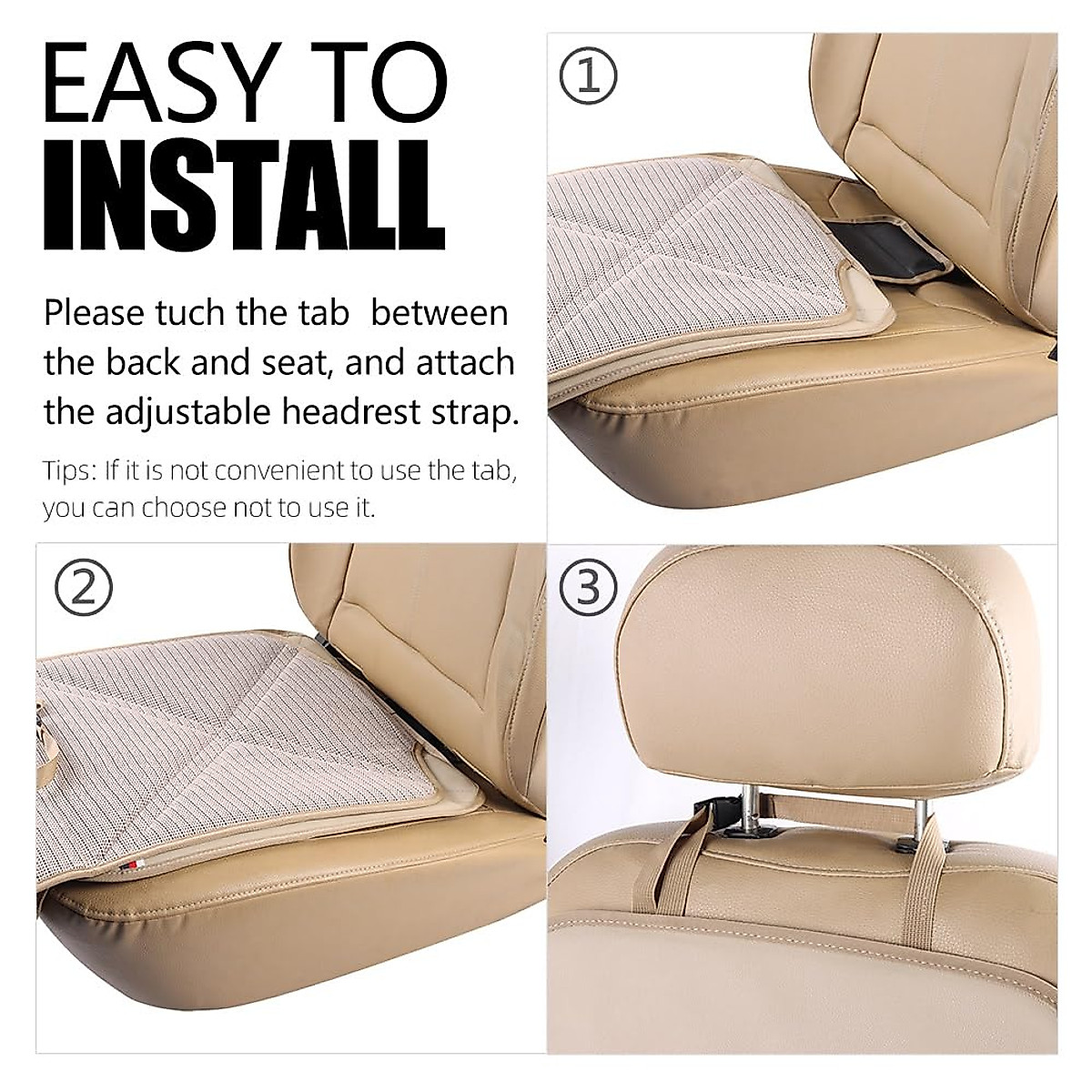 EASY TO
INSTALL

Please tuch the tab between the back and seat, and attach the adjustable headrest strap.

Tips: If it is not convenient to use the tab, you can choose not to use it.

①

②

③