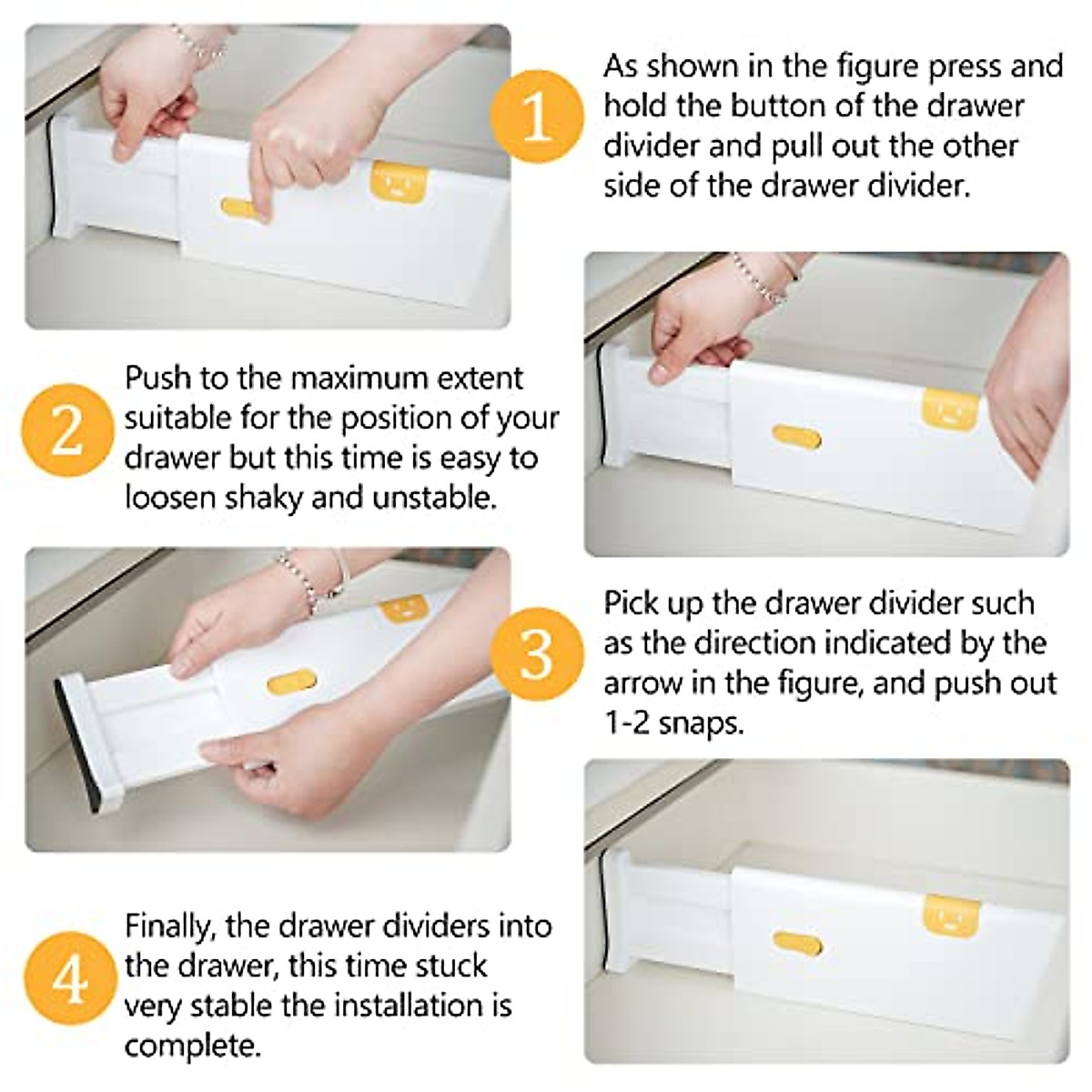 1

As shown in the figure press and hold the button of the drawer divider and pull out the other side of the drawer divider.

2

Push to the maximum extent suitable for the position of your drawer but this time is easy to loosen shaky and unstable.

3

Pick up the drawer divider such as the direction indicated by the arrow in the figure, and push out 1-2 snaps.

4

Finally, the drawer dividers into the drawer, this time stuck very stable the installation is complete.