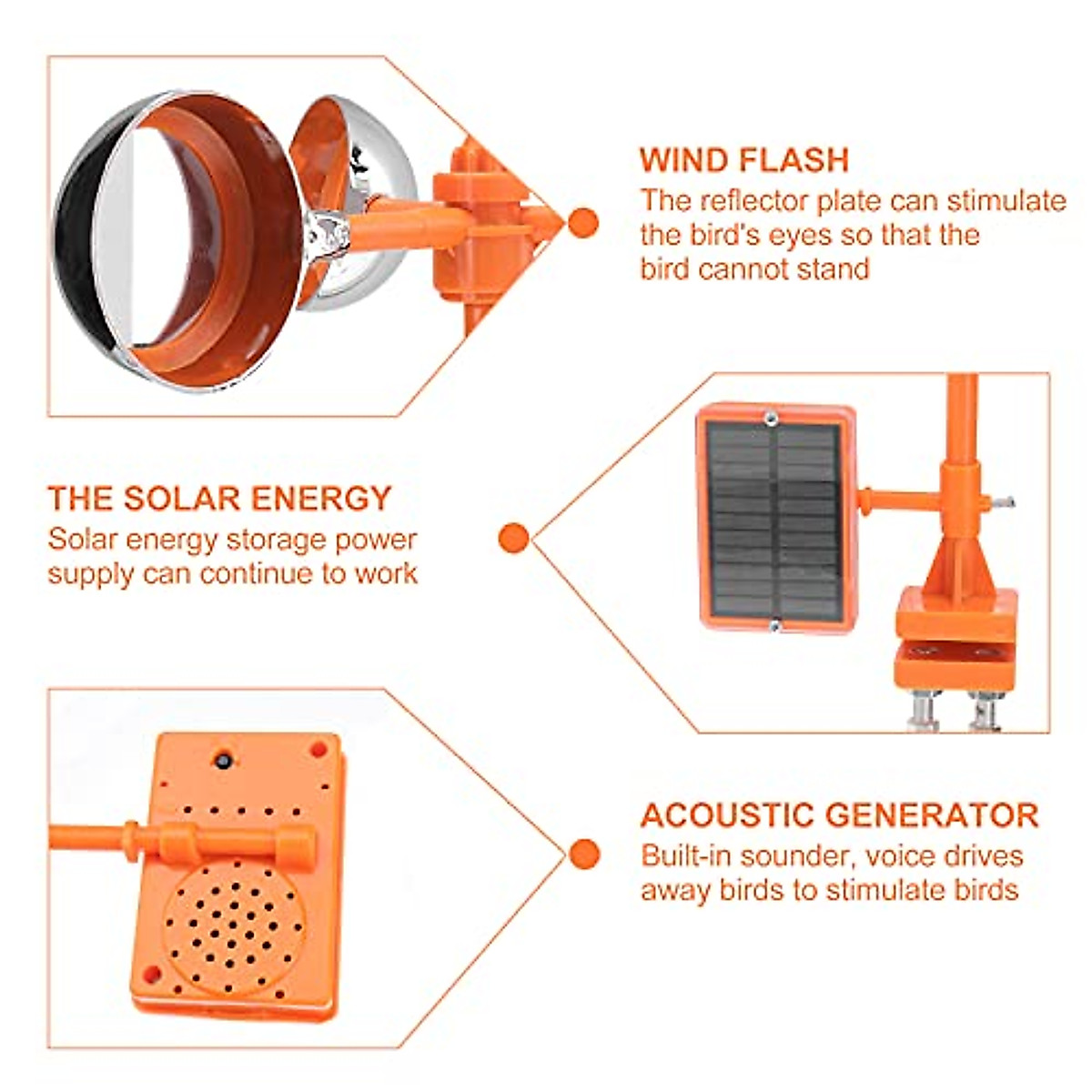 WIND FLASH
The reflector plate can stimulate the bird's eyes so that the bird cannot stand

THE SOLAR ENERGY
Solar energy storage power supply can continue to work

ACOUSTIC GENERATOR
Built-in sounder, voice drives away birds to stimulate birds