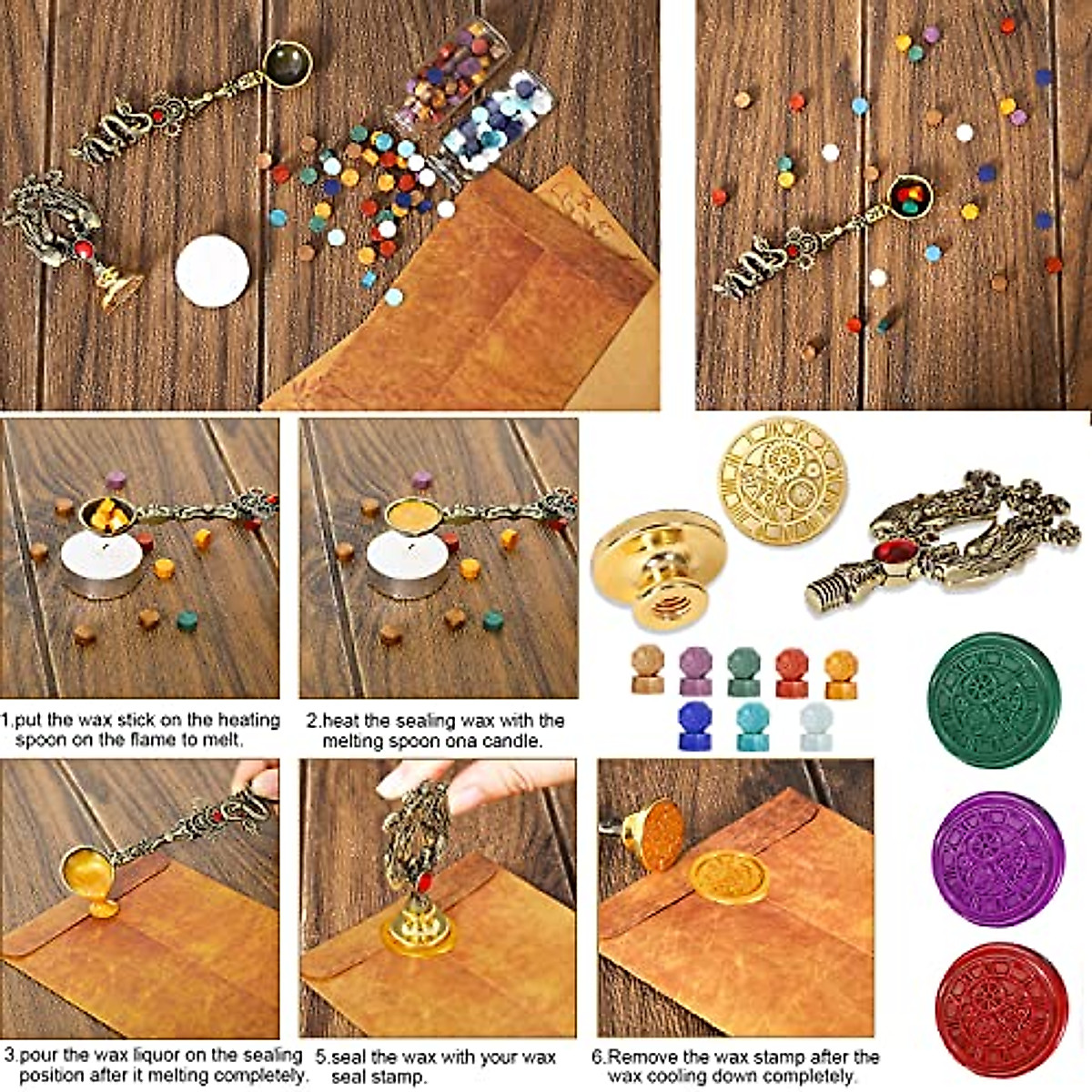 1.put the wax stick on the heating spoon on the flame to melt.

2.heat the sealing wax with the melting spoon ona candle.

3.pour the wax liquor on the sealing position after it melting completely.

5.seal the wax with your wax seal stamp.

6.Remove the wax stamp after the wax cooling down completely.