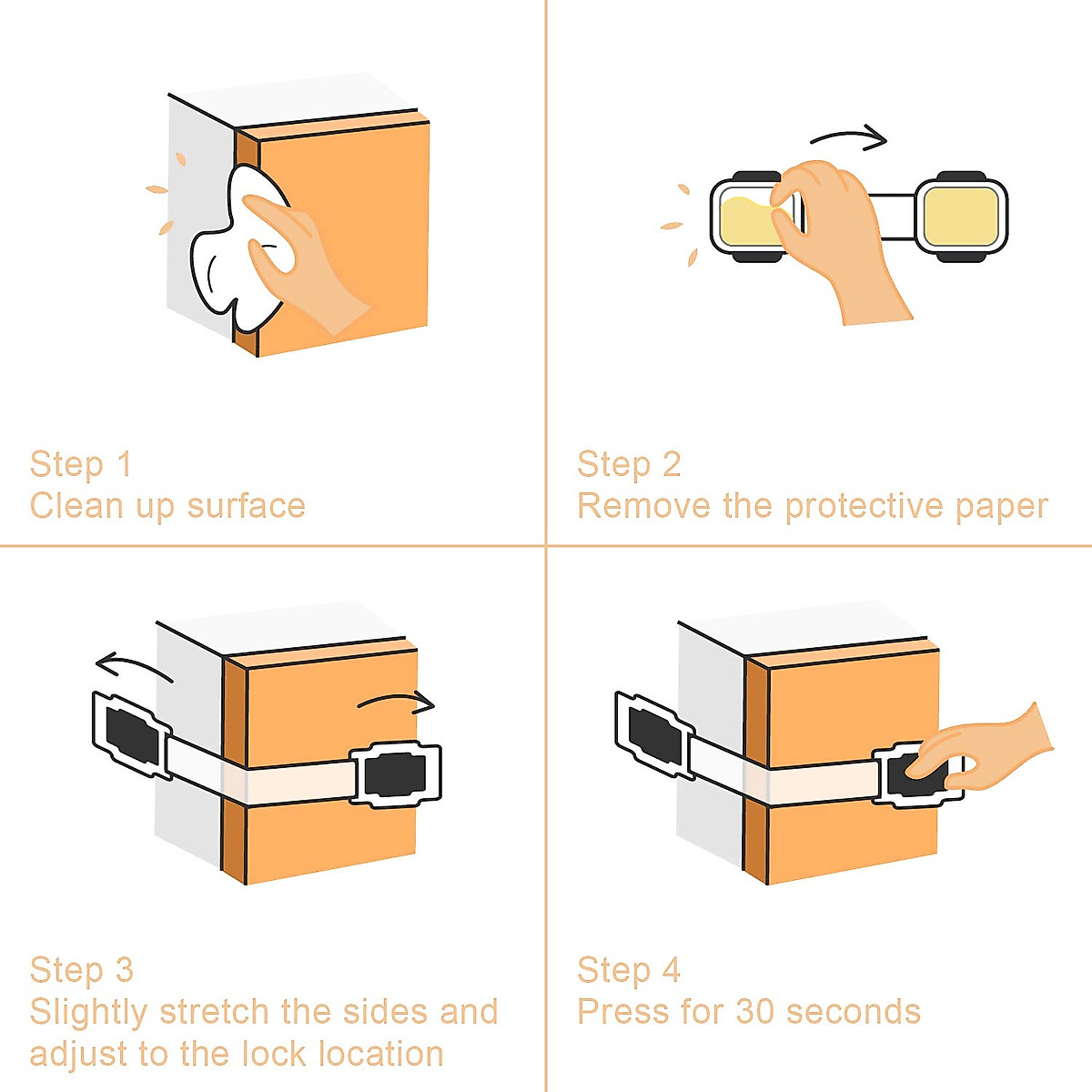 Step 1
Clean up surface

Step 2
Remove the protective paper

Step 3
Slightly stretch the sides and adjust to the lock location

Step 4
Press for 30 seconds