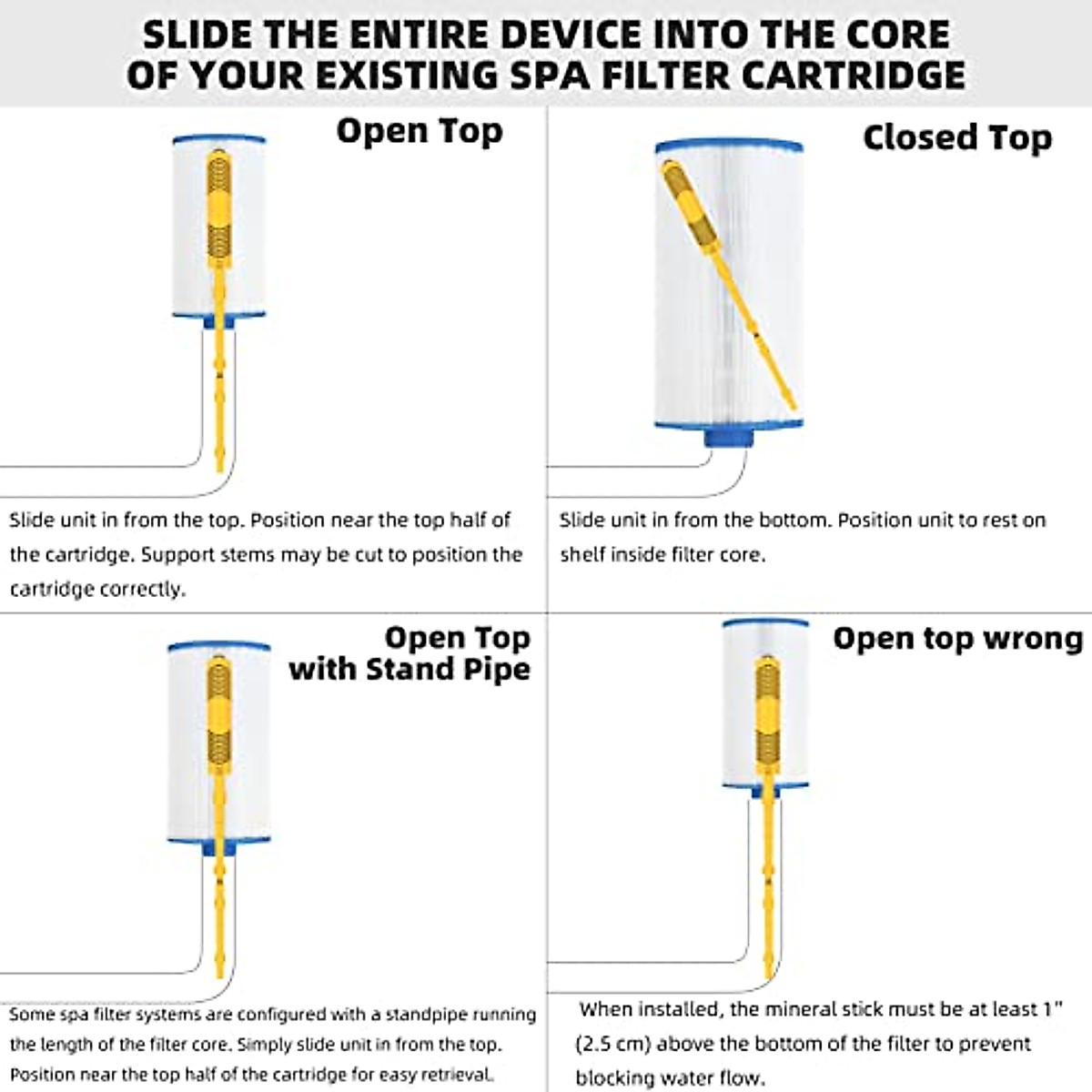 SLIDE THE ENTIRE DEVICE INTO THE CORE OF YOUR EXISTING SPA FILTER CARTRIDGE

Open Top

Slide unit in from the top. Position near the top half of the cartridge. Support stems may be cut to position the cartridge correctly.

Closed Top

Slide unit in from the bottom. Position unit to rest on shelf inside filter core.

Open Top with Stand Pipe

Some spa filter systems are configured with a standpipe running the length of the filter core. Simply slide unit in from the top. Position near the top half of the cartridge for easy retrieval.

Open top wrong

When installed, the mineral stick must be at least 1" (2.5 cm) above the bottom of the filter to prevent blocking water flow.