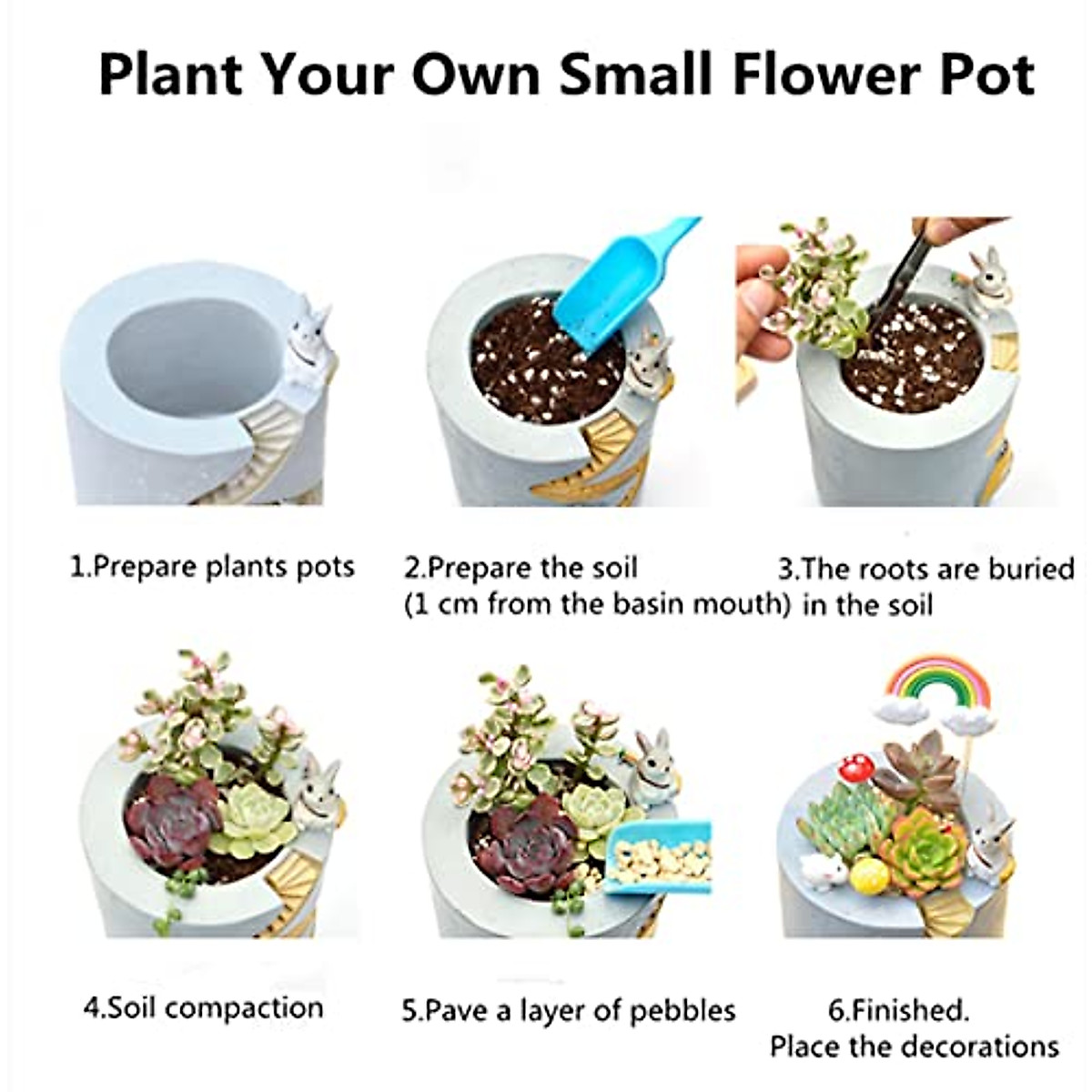 Plant Your Own Small Flower Pot

1.Prepare plants pots

2.Prepare the soil (1 cm from the basin mouth)

3.The roots are buried in the soil

4.Soil compaction

5.Pave a layer of pebbles

6.Finished. Place the decorations