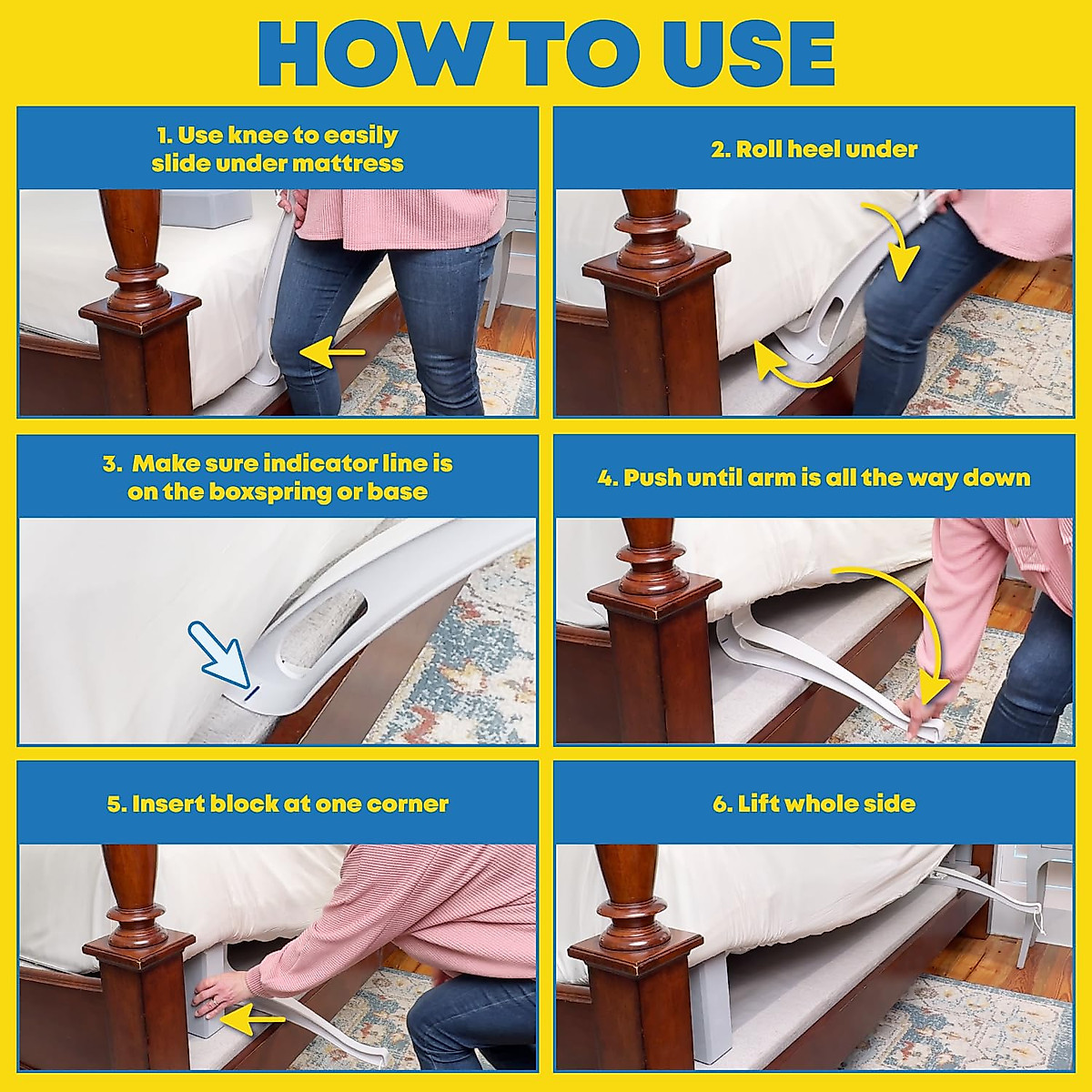 HOW TO USE

1. Use knee to easily slide under mattress

2. Roll heel under

3. Make sure indicator line is on the boxspring or base

4. Push until arm is all the way down

5. Insert block at one corner

6. Lift whole side