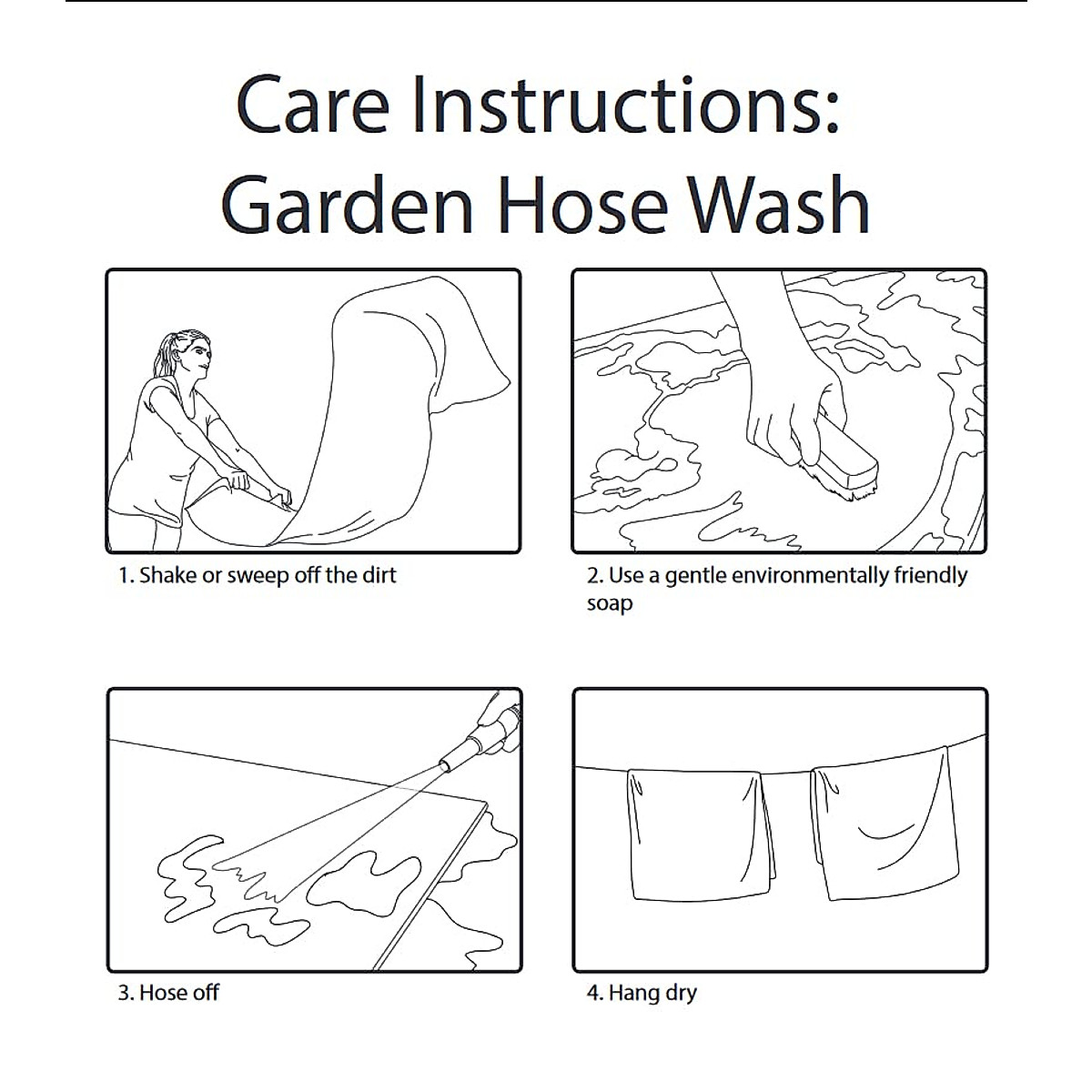 Care Instructions:
Garden Hose Wash

1. Shake or sweep off the dirt

2. Use a gentle environmentally friendly soap

3. Hose off

4. Hang dry