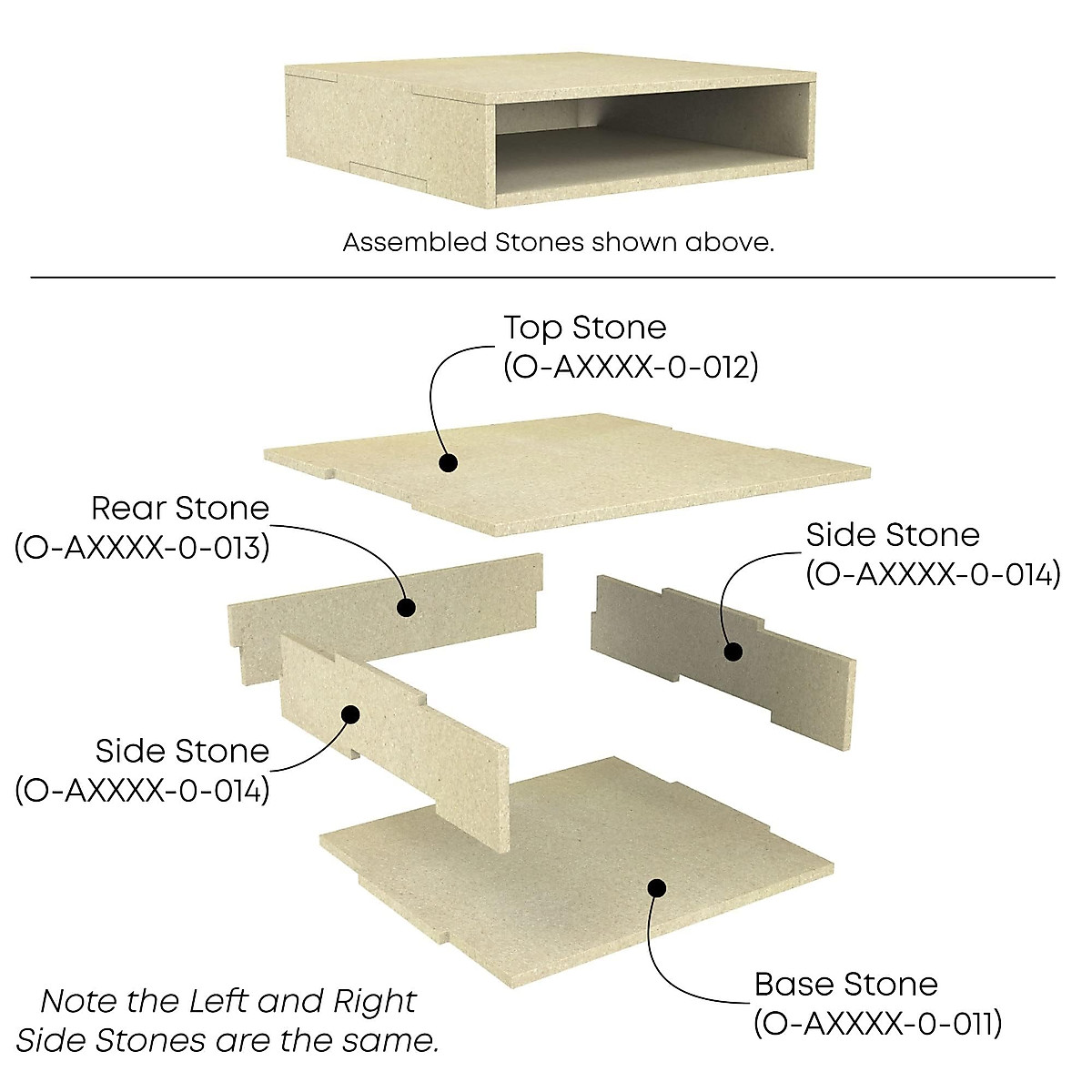 Assembled Stones shown above.

Top Stone
(O-AXXXX-0-012)

Rear Stone
(O-AXXXX-0-013)

Side Stone
(O-AXXXX-0-014)

Side Stone
(O-AXXXX-0-014)

Base Stone
(O-AXXXX-0-011)

Note the Left and Right Side Stones are the same.