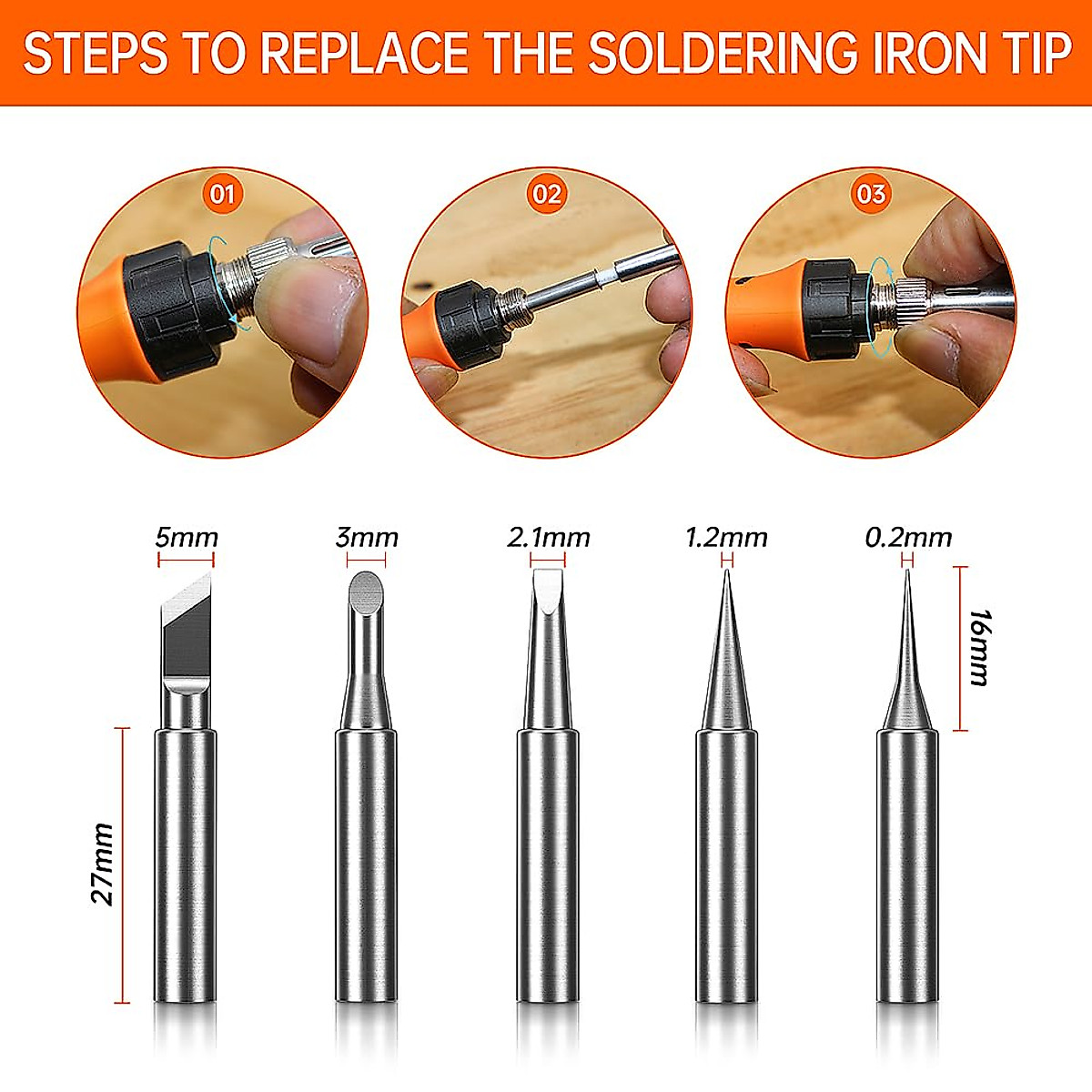 STEPS TO REPLACE THE SOLDERING IRON TIP

01

02

03

5mm

3mm

2.1mm

1.2mm

0.2mm

16mm

27mm