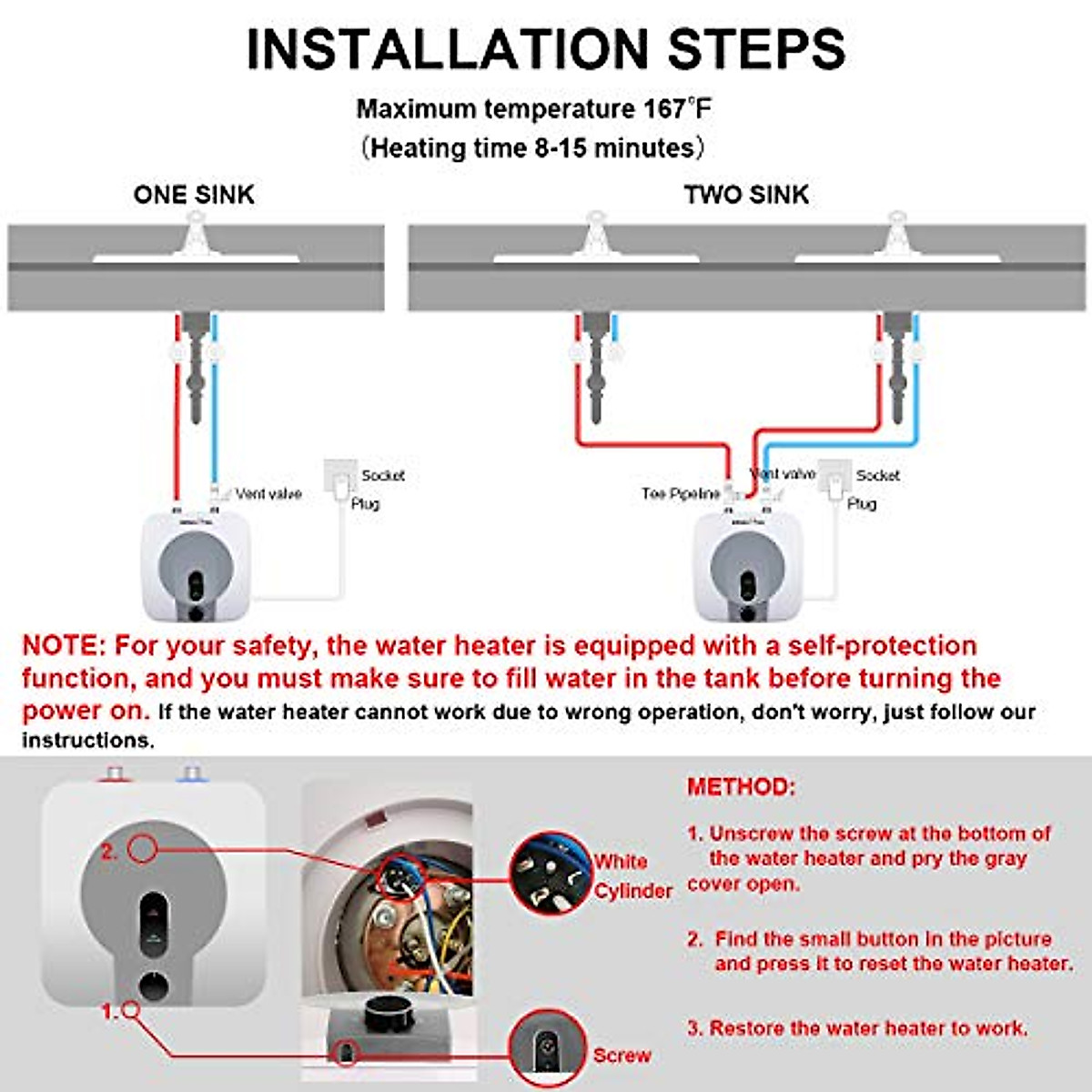 INSTALLATION STEPS

Maximum temperature 167°F
(Heating time 8-15 minutes)

ONE SINK

Vent valve
Socket
Plug

TWO SINK

Tee Pipeline
Vent valve
Socket
Plug

NOTE: For your safety, the water heater is equipped with a self-protection function, and you must make sure to fill water in the tank before turning the power on. If the water heater cannot work due to wrong operation, don't worry, just follow our instructions.

2.
1.
White Cylinder
Screw

METHOD:

1. Unscrew the screw at the bottom of the water heater and pry the gray cover open.

2. Find the small button in the picture and press it to reset the water heater.

3. Restore the water heater to work.