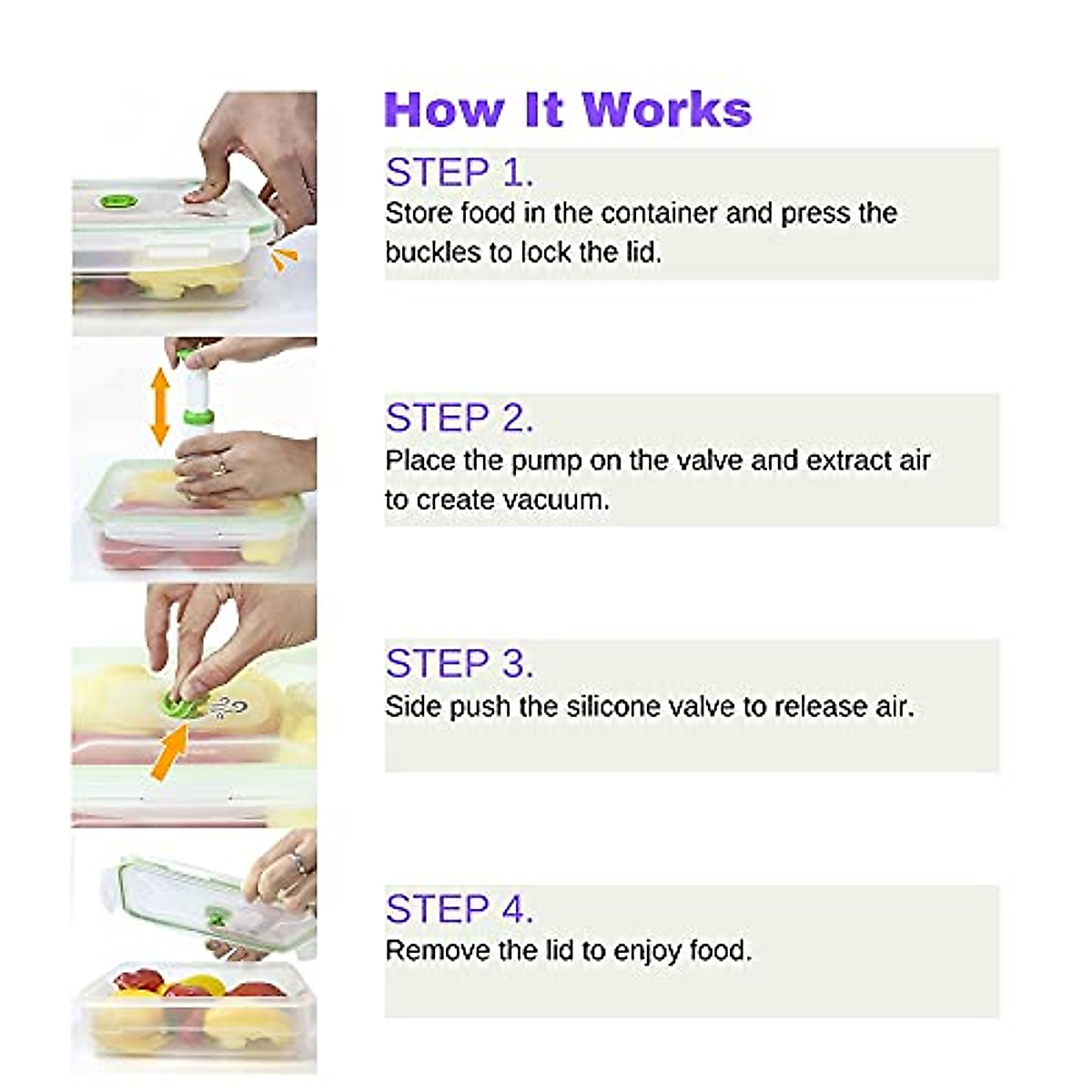 How It Works

STEP 1.
Store food in the container and press the buckles to lock the lid.

STEP 2.
Place the pump on the valve and extract air to create vacuum.

STEP 3.
Side push the silicone valve to release air.

STEP 4.
Remove the lid to enjoy food.