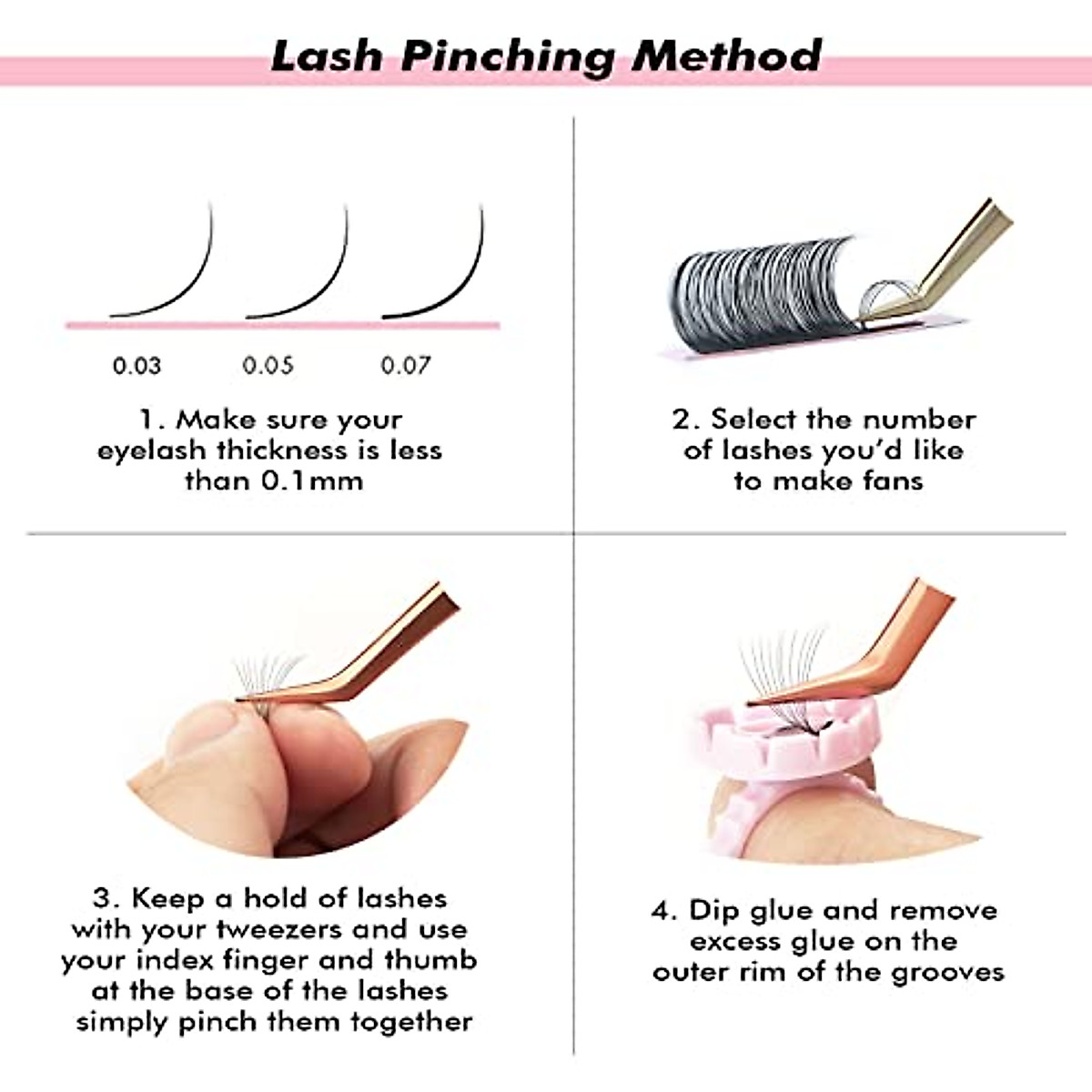 Lash Pinching Method

0.03 0.05 0.07

1. Make sure your eyelash thickness is less than 0.1mm

2. Select the number of lashes you'd like to make fans

3. Keep a hold of lashes with your tweezers and use your index finger and thumb at the base of the lashes simply pinch them together

4. Dip glue and remove excess glue on the outer rim of the grooves