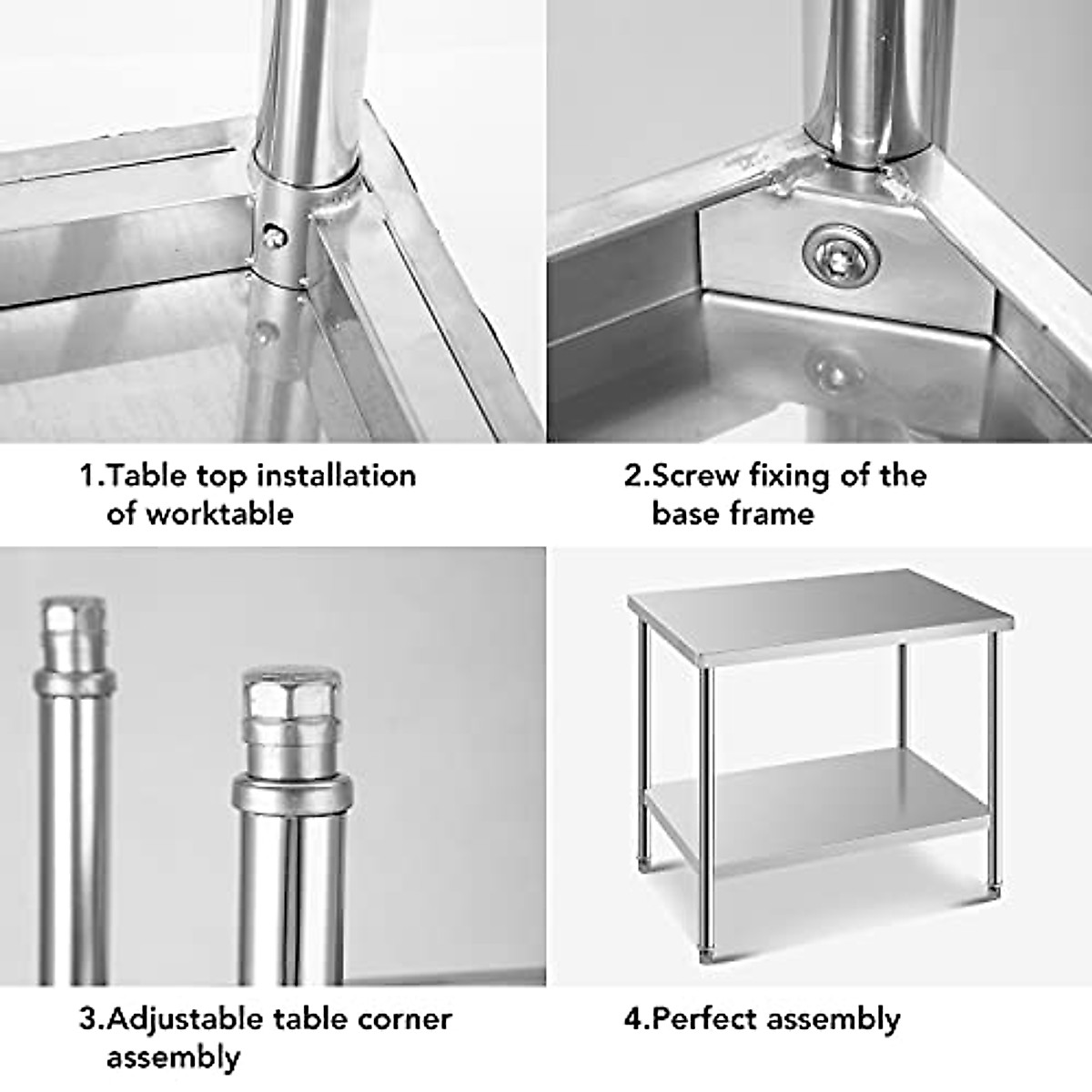 1.Table top installation of worktable

2.Screw fixing of the base frame

3.Adjustable table corner assembly

4.Perfect assembly