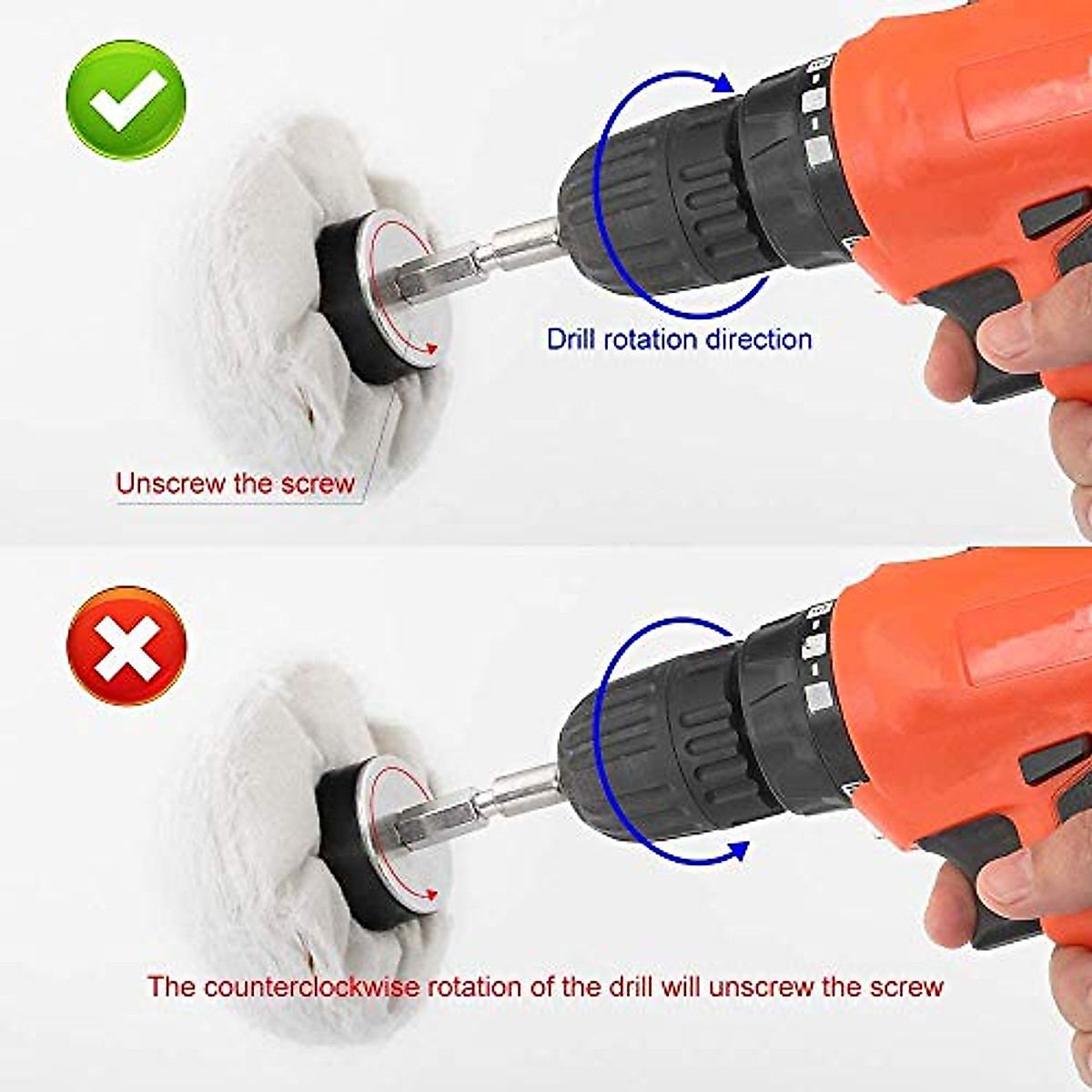 Drill rotation direction

Unscrew the screw

The counterclockwise rotation of the drill will unscrew the screw