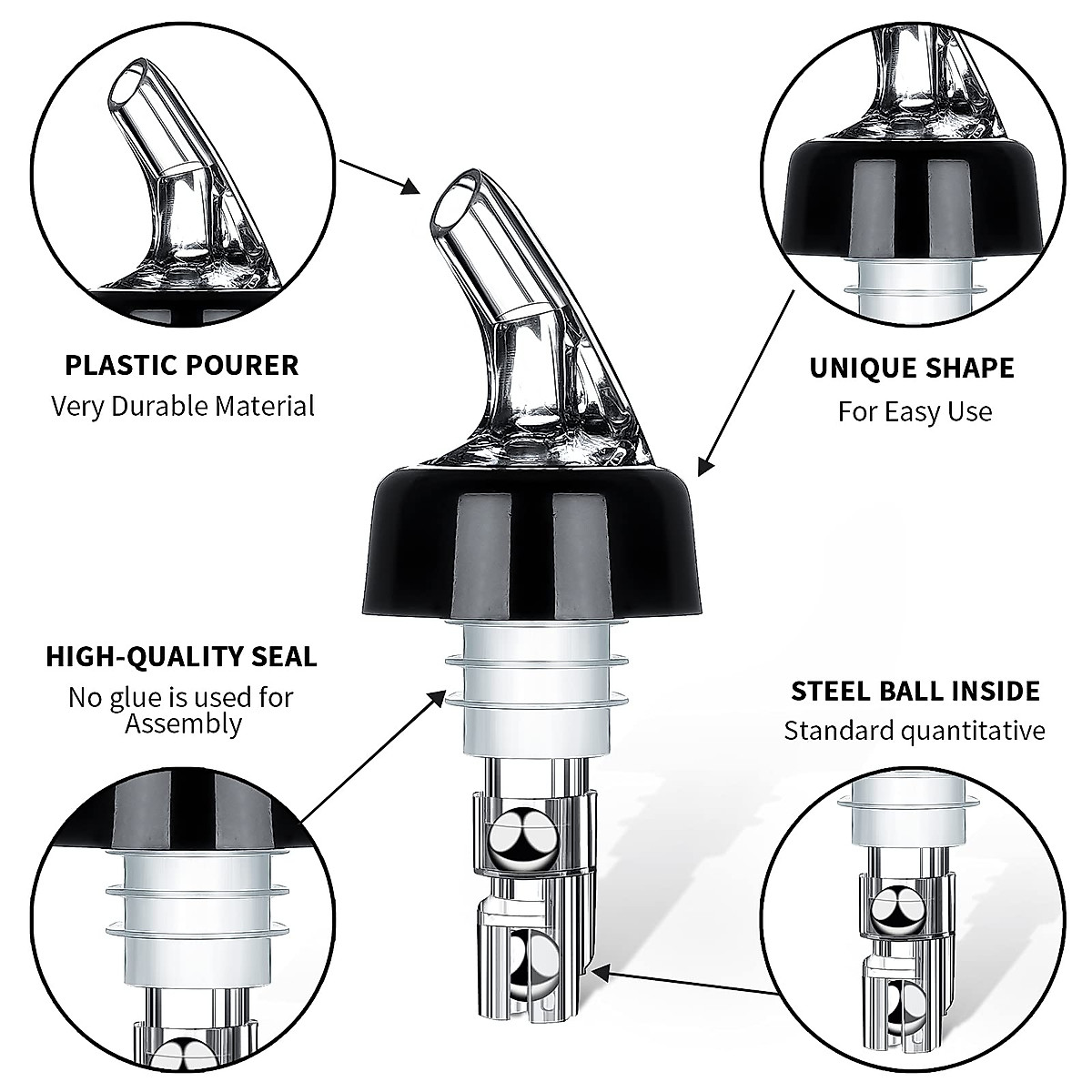 PLASTIC POURER
Very Durable Material

UNIQUE SHAPE
For Easy Use

HIGH-QUALITY SEAL
No glue is used for Assembly

STEEL BALL INSIDE
Standard quantitative