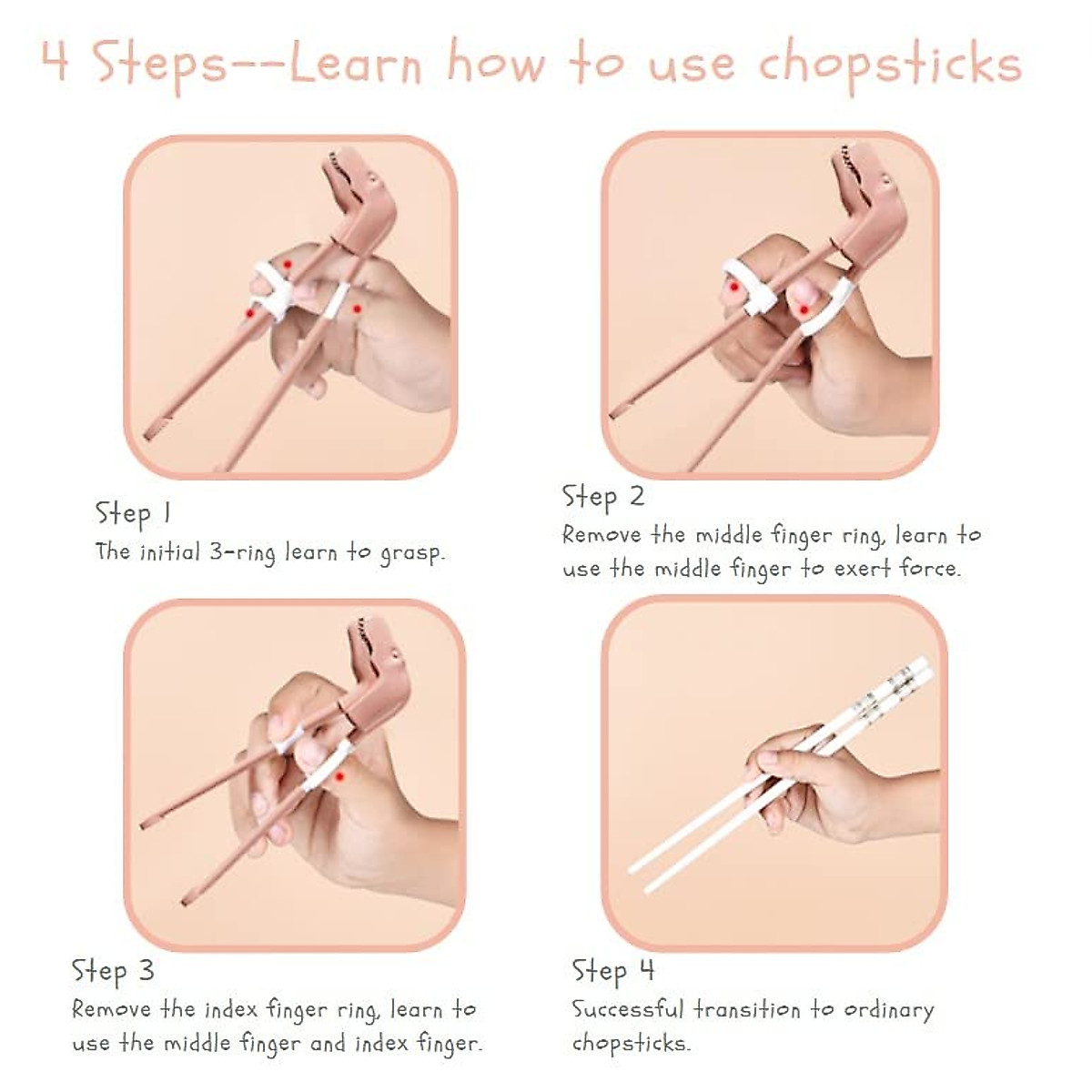 4 Steps--Learn how to use chopsticks

Step 1
The initial 3-ring learn to grasp.

Step 2
Remove the middle finger ring, learn to use the middle finger to exert force.

Step 3
Remove the index finger ring, learn to use the middle finger and index finger.

Step 4
Successful transition to ordinary chopsticks.