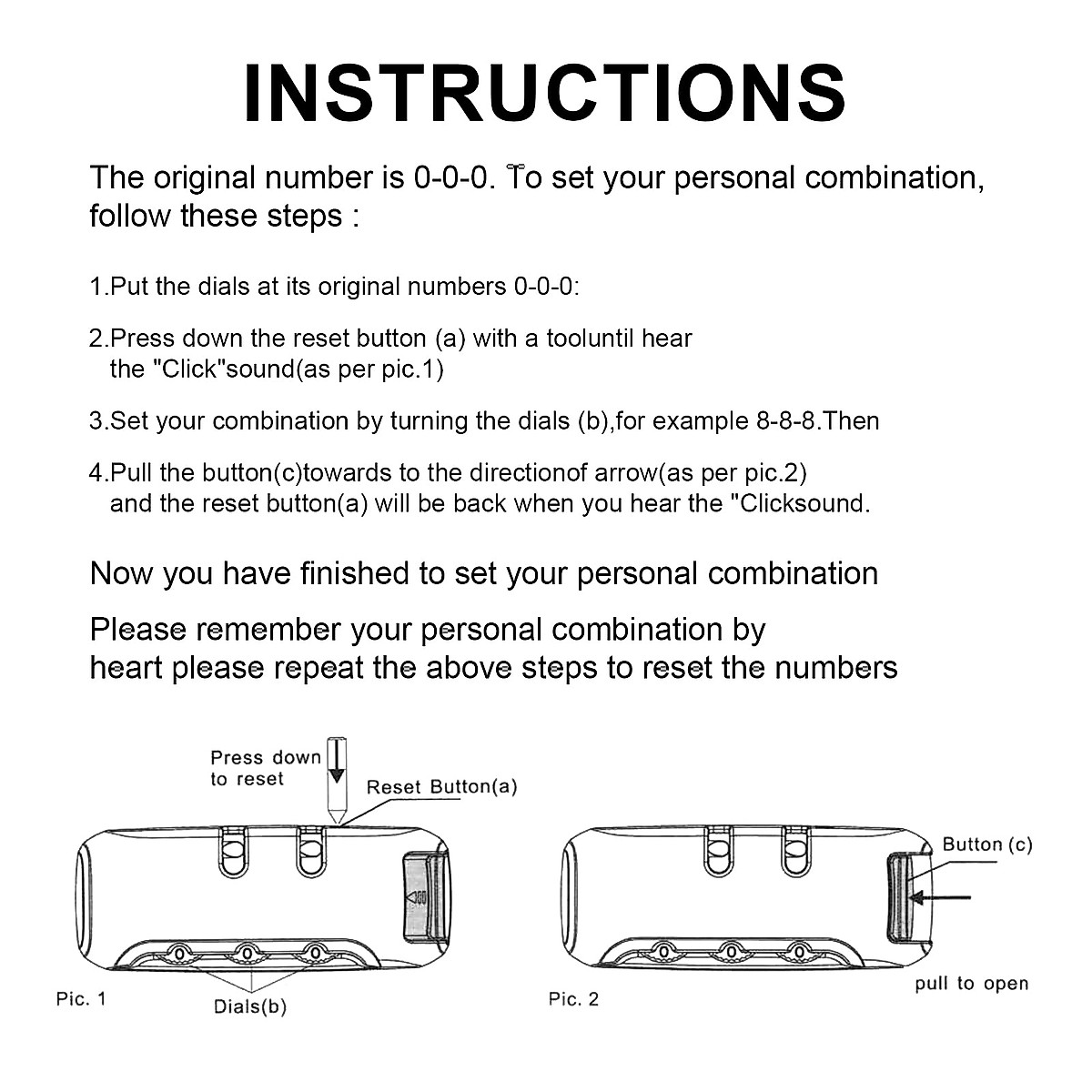 INSTRUCTIONS

The original number is 0-0-0. To set your personal combination, follow these steps :

1.Put the dials at its original numbers 0-0-0:

2.Press down the reset button (a) with a tooluntil hear the "Click"sound(as per pic.1)

3.Set your combination by turning the dials (b),for example 8-8-8.Then

4.Pull the button(c)towards to the directionof arrow(as per pic.2) and the reset button(a) will be back when you hear the "Clicksound.

Now you have finished to set your personal combination

Please remember your personal combination by heart please repeat the above steps to reset the numbers

Press down to reset

Reset Button(a)

Pic. 1

Dials(b)

Button (c)

pull to open

Pic. 2