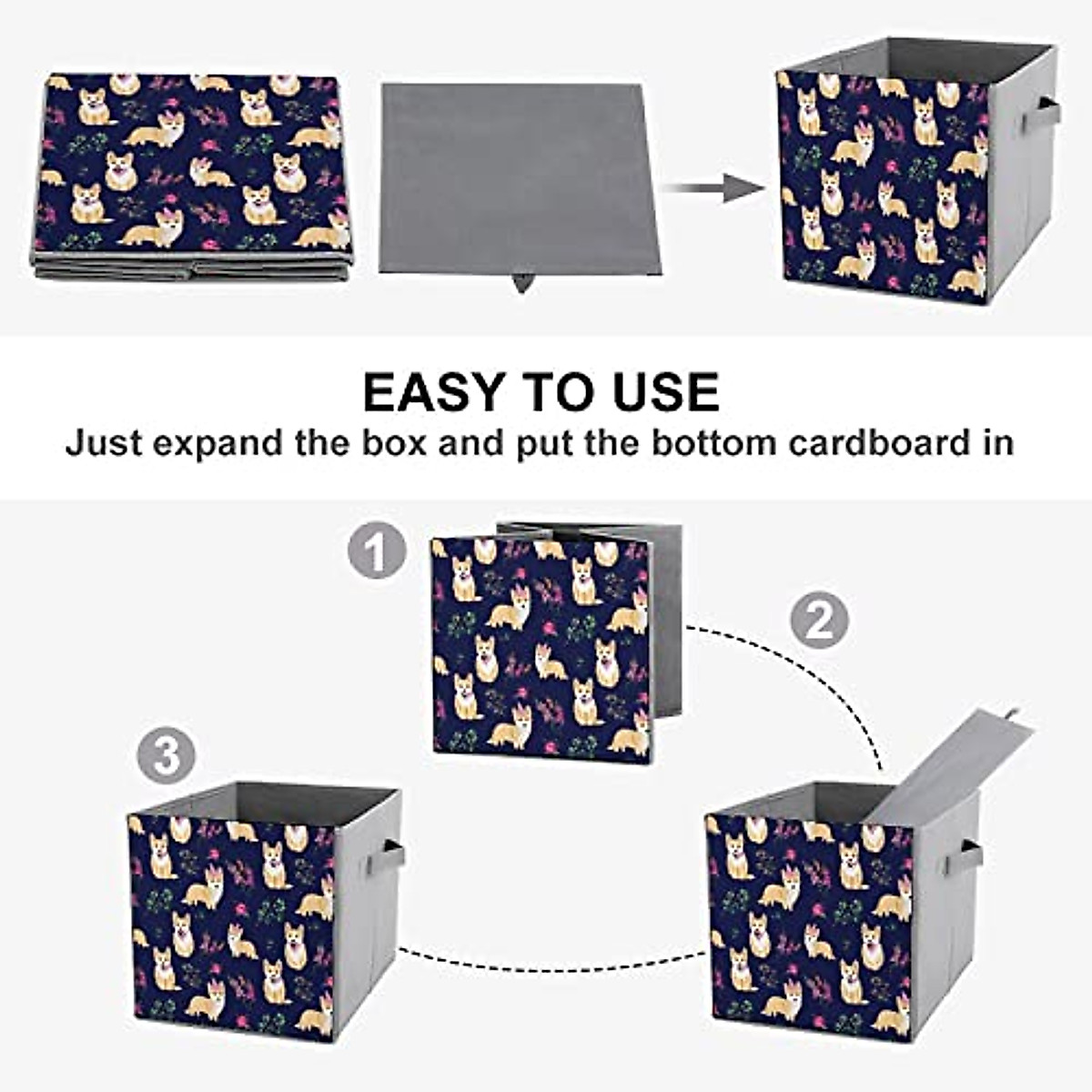 EASY TO USE
Just expand the box and put the bottom cardboard in

1

2

3