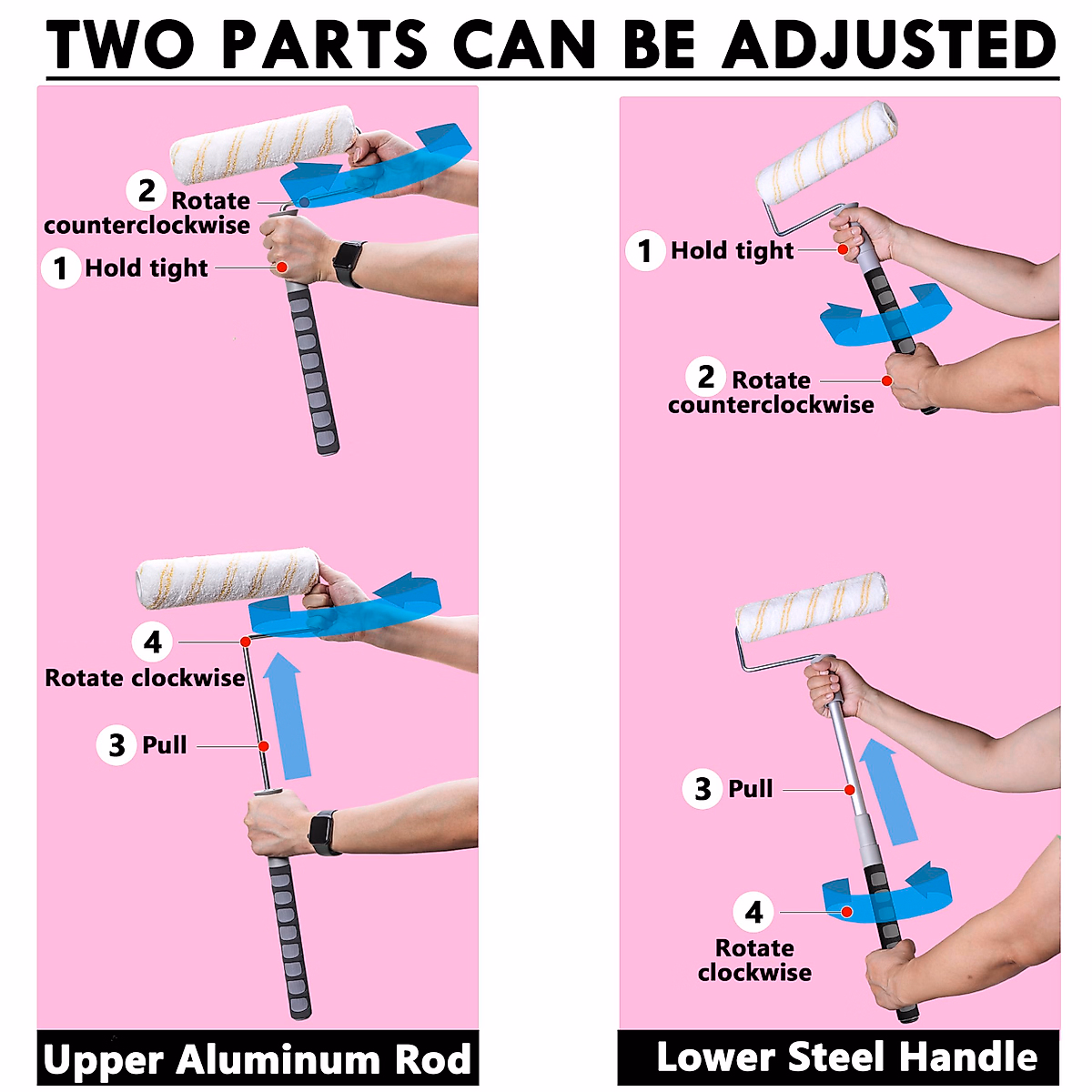 TWO PARTS CAN BE ADJUSTED

2 Rotate counterclockwise

1 Hold tight

4 Rotate clockwise

3 Pull

Upper Aluminum Rod

1 Hold tight

2 Rotate counterclockwise

3 Pull

4 Rotate clockwise

Lower Steel Handle