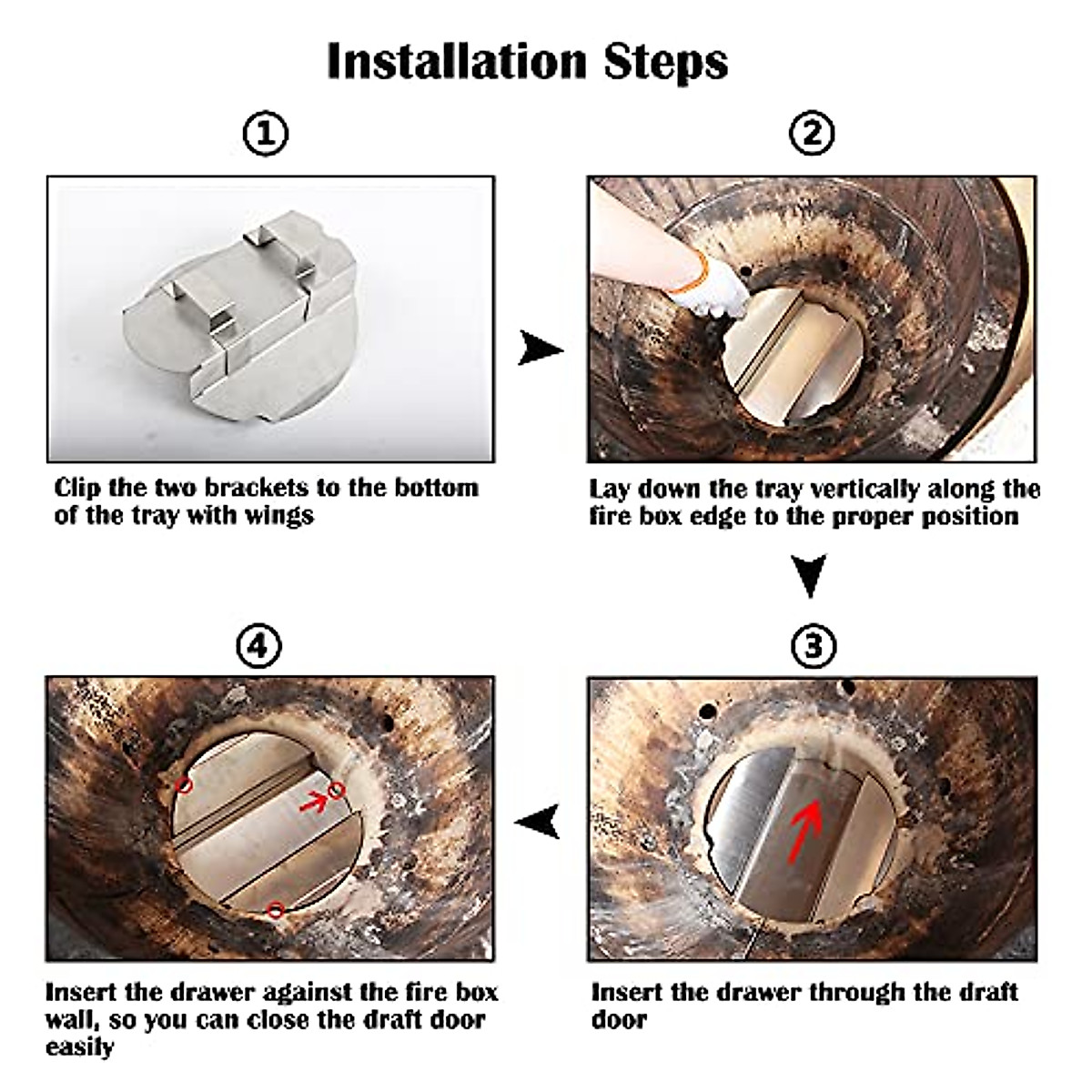 Installation Steps

①

Clip the two brackets to the bottom of the tray with wings

②

Lay down the tray vertically along the fire box edge to the proper position

③

Insert the drawer through the draft door

④

Insert the drawer against the fire box wall, so you can close the draft door easily