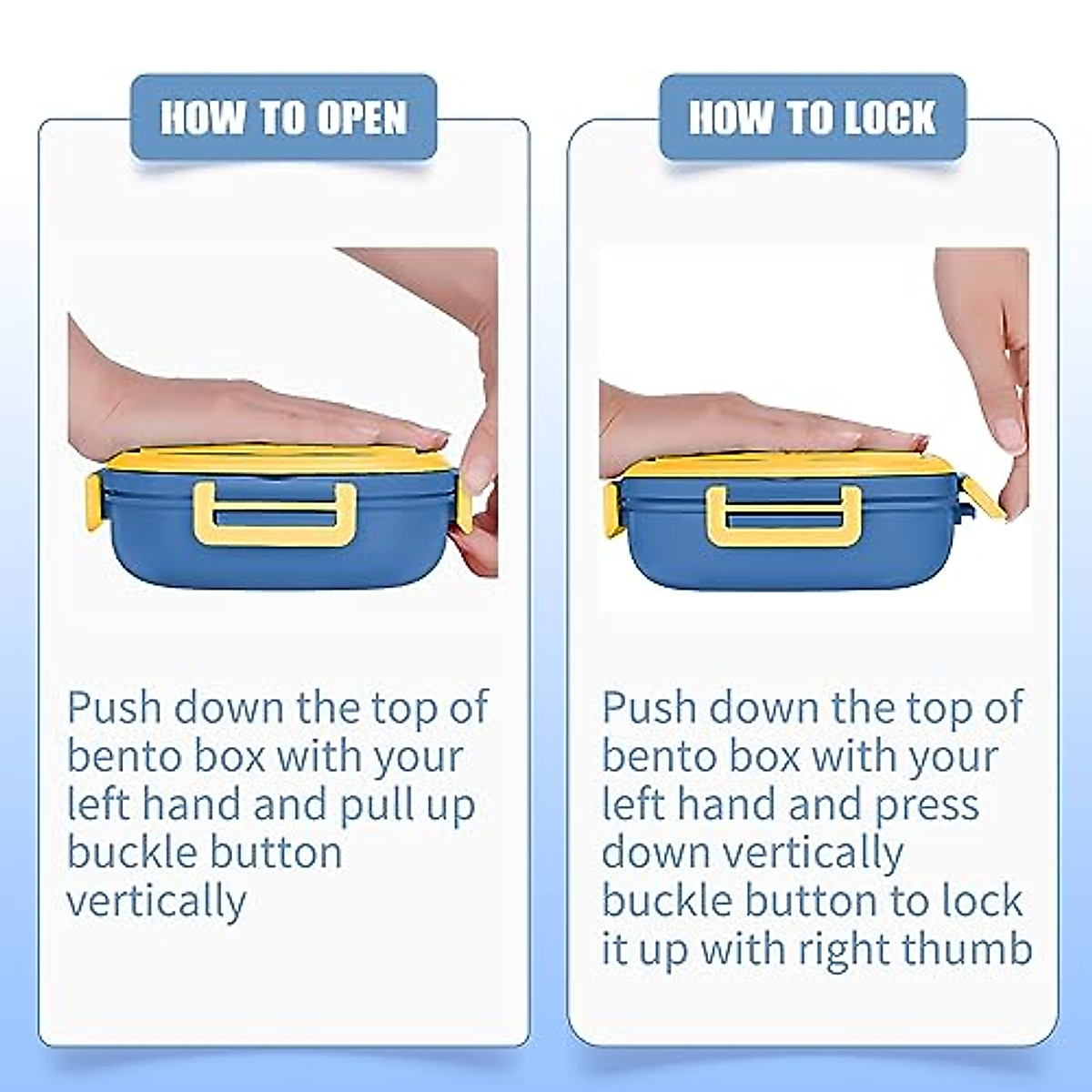 HOW TO OPEN

Push down the top of bento box with your left hand and pull up buckle button vertically

HOW TO LOCK

Push down the top of bento box with your left hand and press down vertically buckle button to lock it up with right thumb