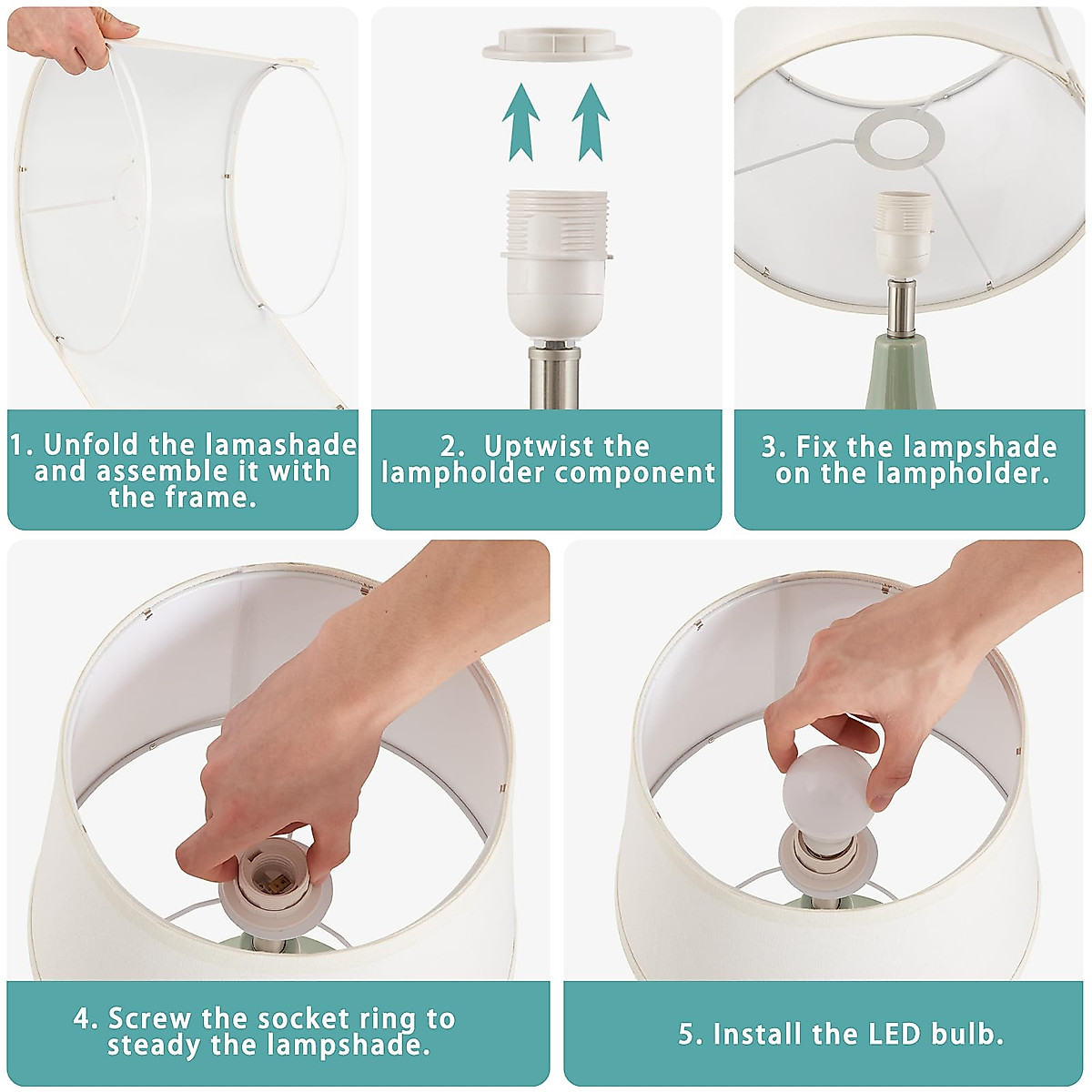 1. Unfold the lamashade and assemble it with the frame.

2. Uptwist the lampholder component

3. Fix the lampshade on the lampholder.

4. Screw the socket ring to steady the lampshade.

5. Install the LED bulb.